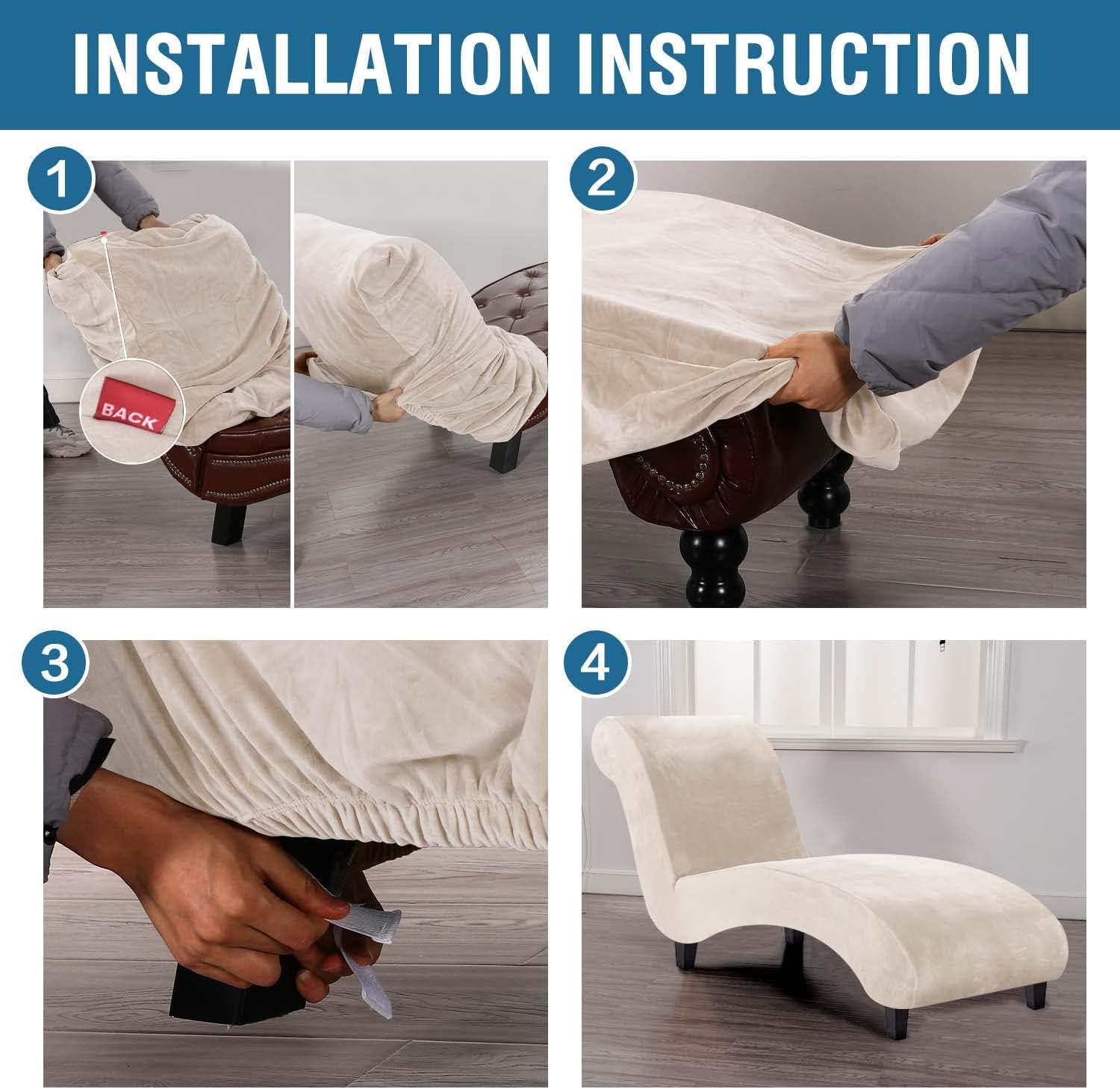 INSTALLATION INSTRUCTION

1

BACK

2

3

4