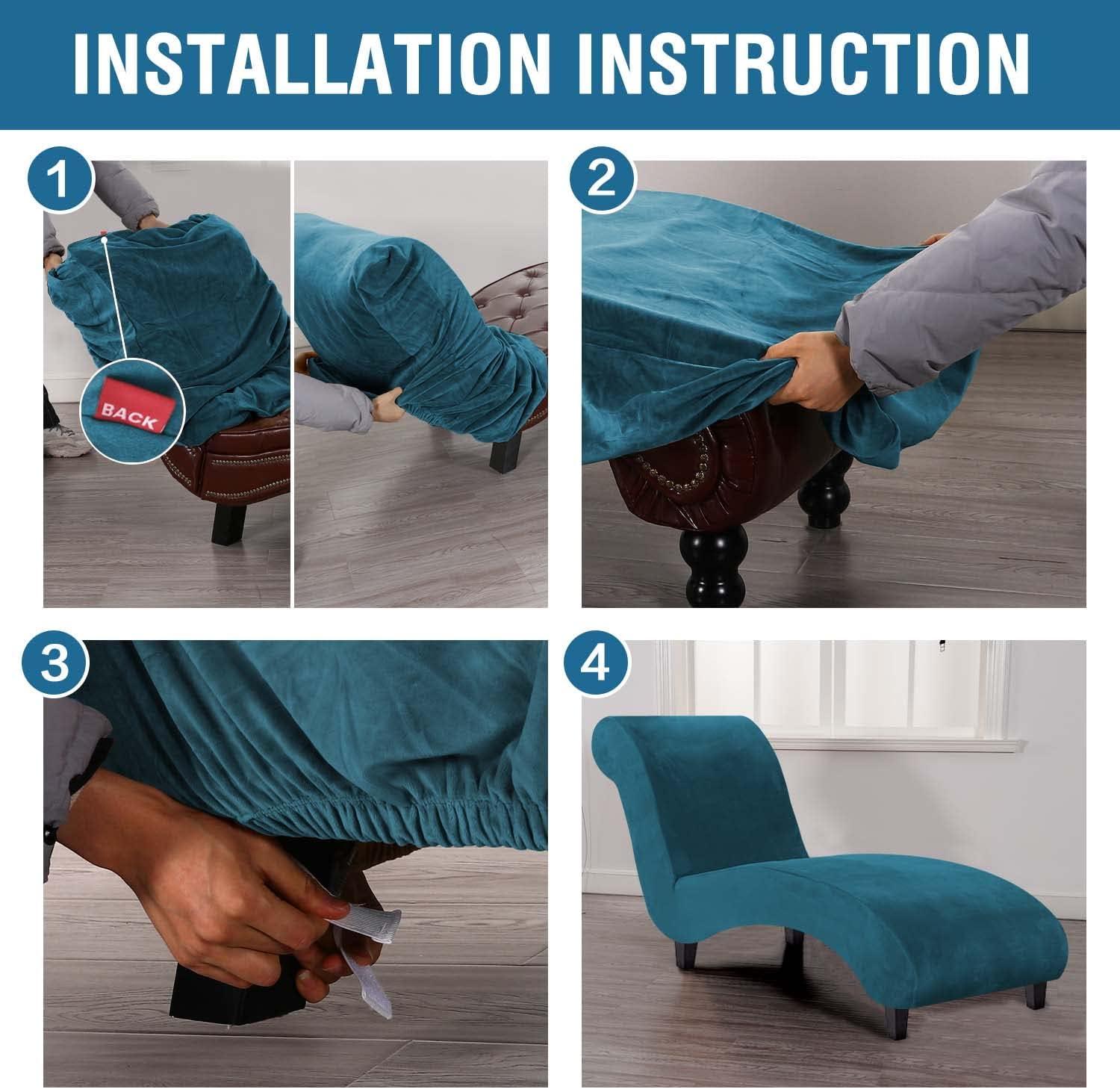 INSTALLATION INSTRUCTION

1

BACK

2

3

4