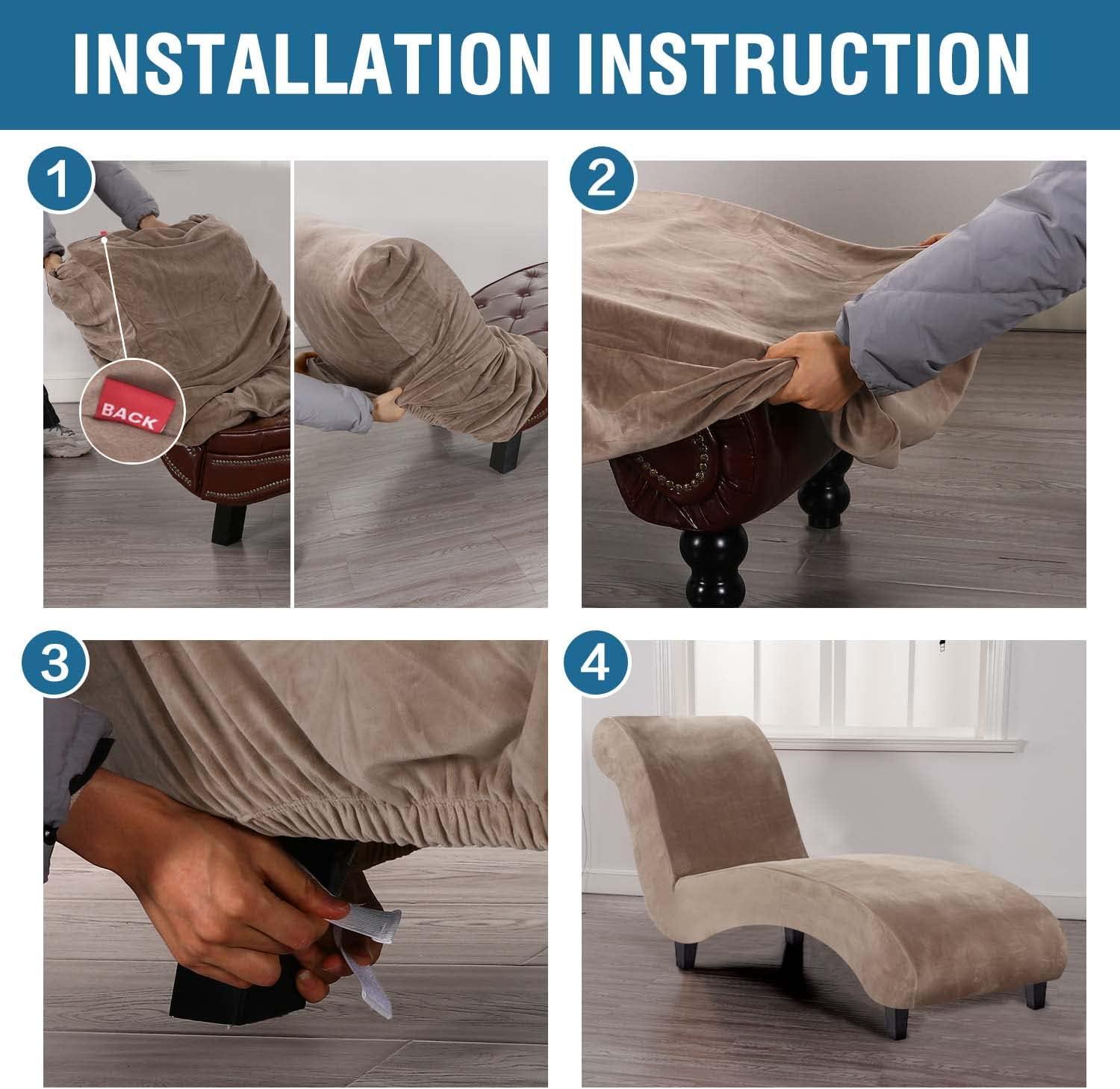 INSTALLATION INSTRUCTION

1

BACK

2

3

4