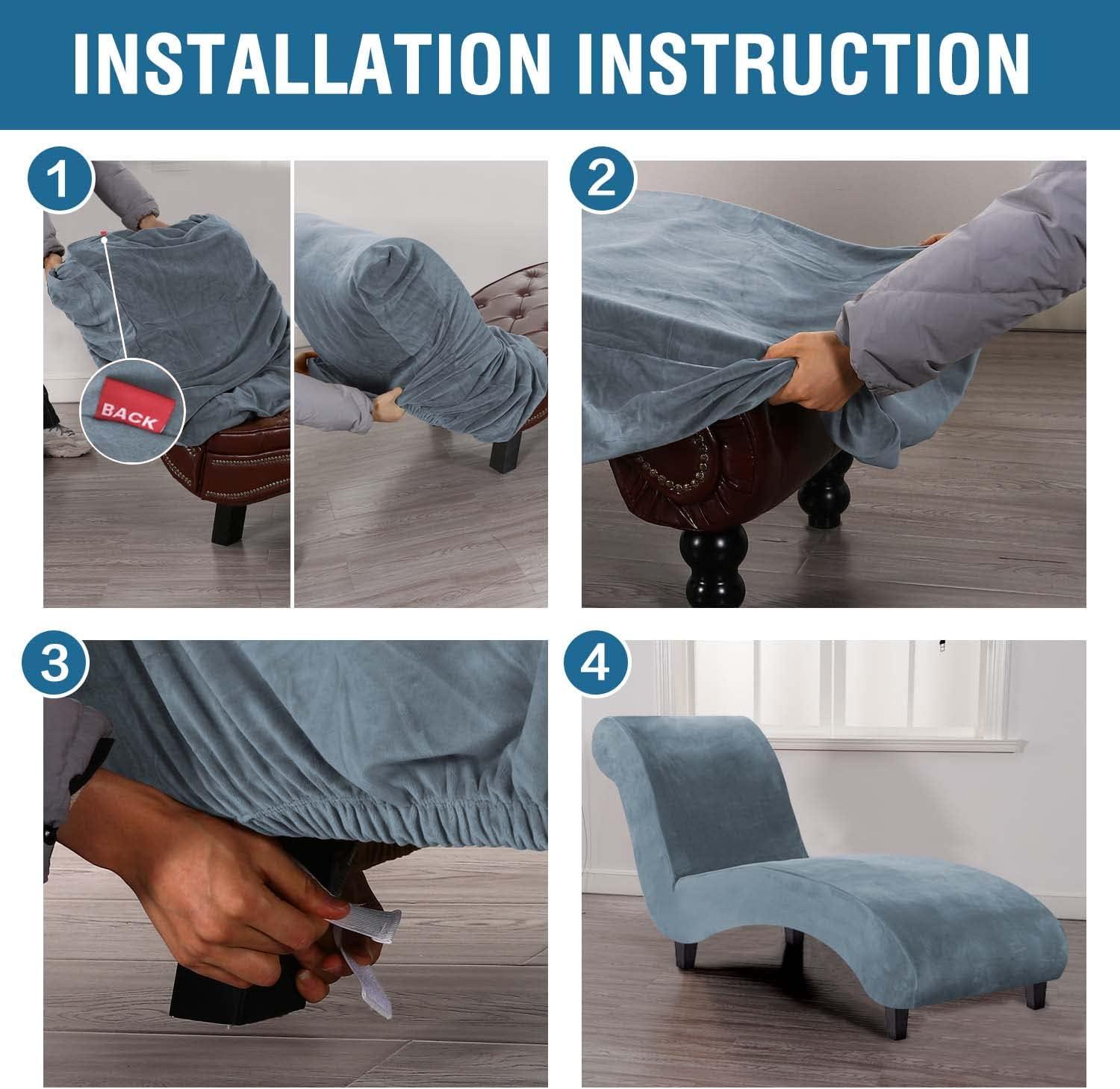 INSTALLATION INSTRUCTION

1

BACK

2

3

4