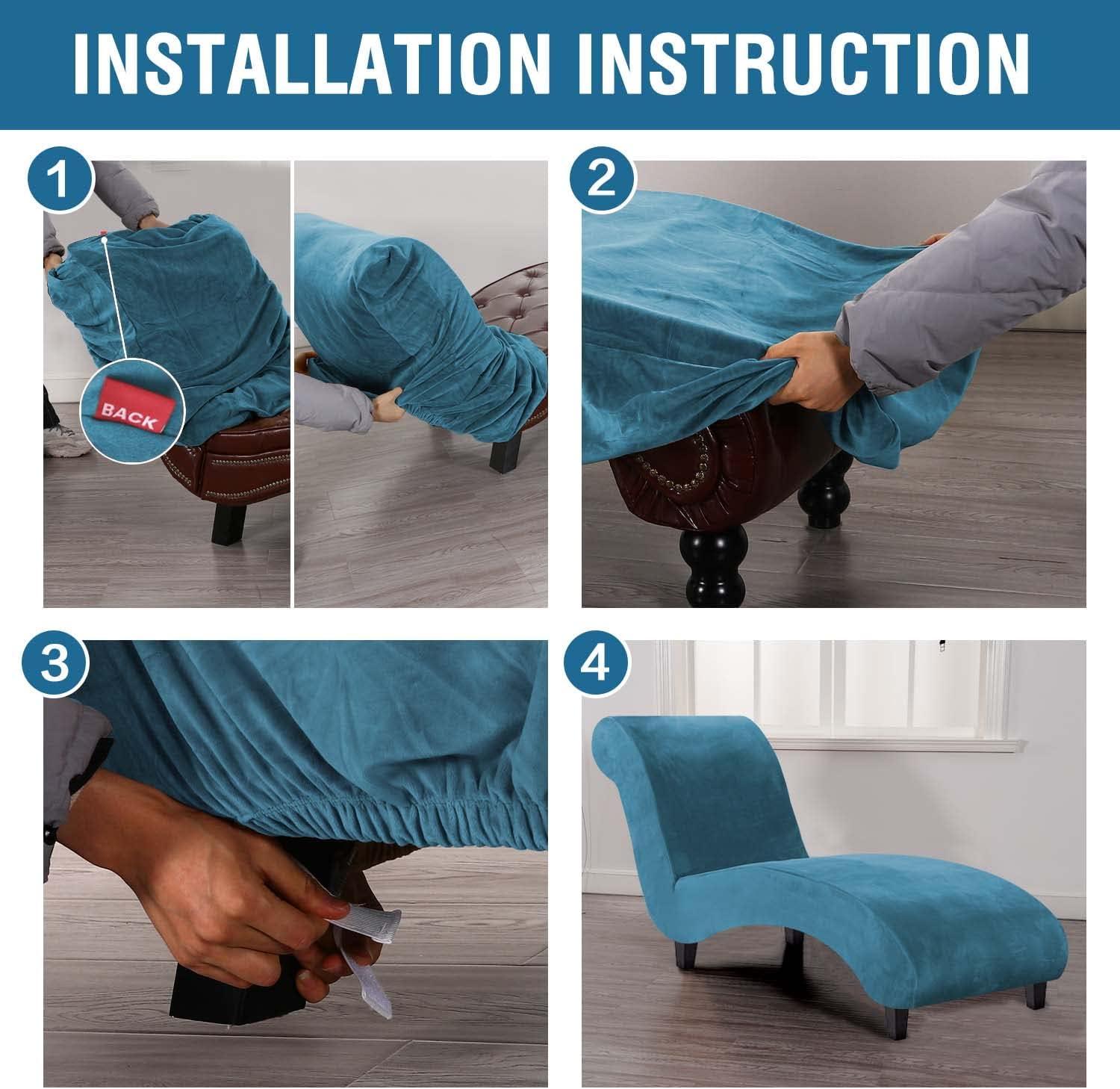 INSTALLATION INSTRUCTION

1

BACK

2

3

4