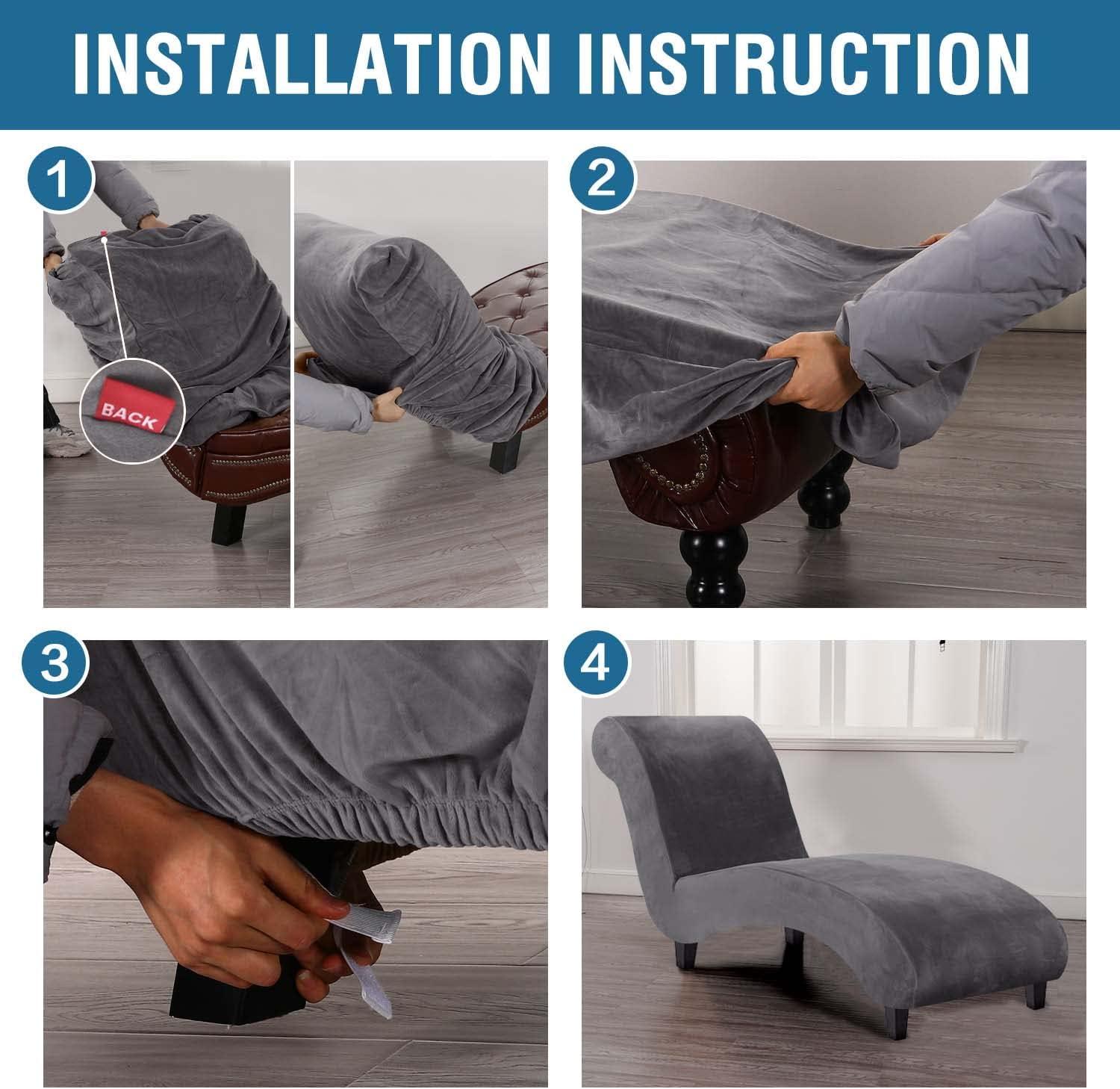 INSTALLATION INSTRUCTION

1

BACK

2

3

4