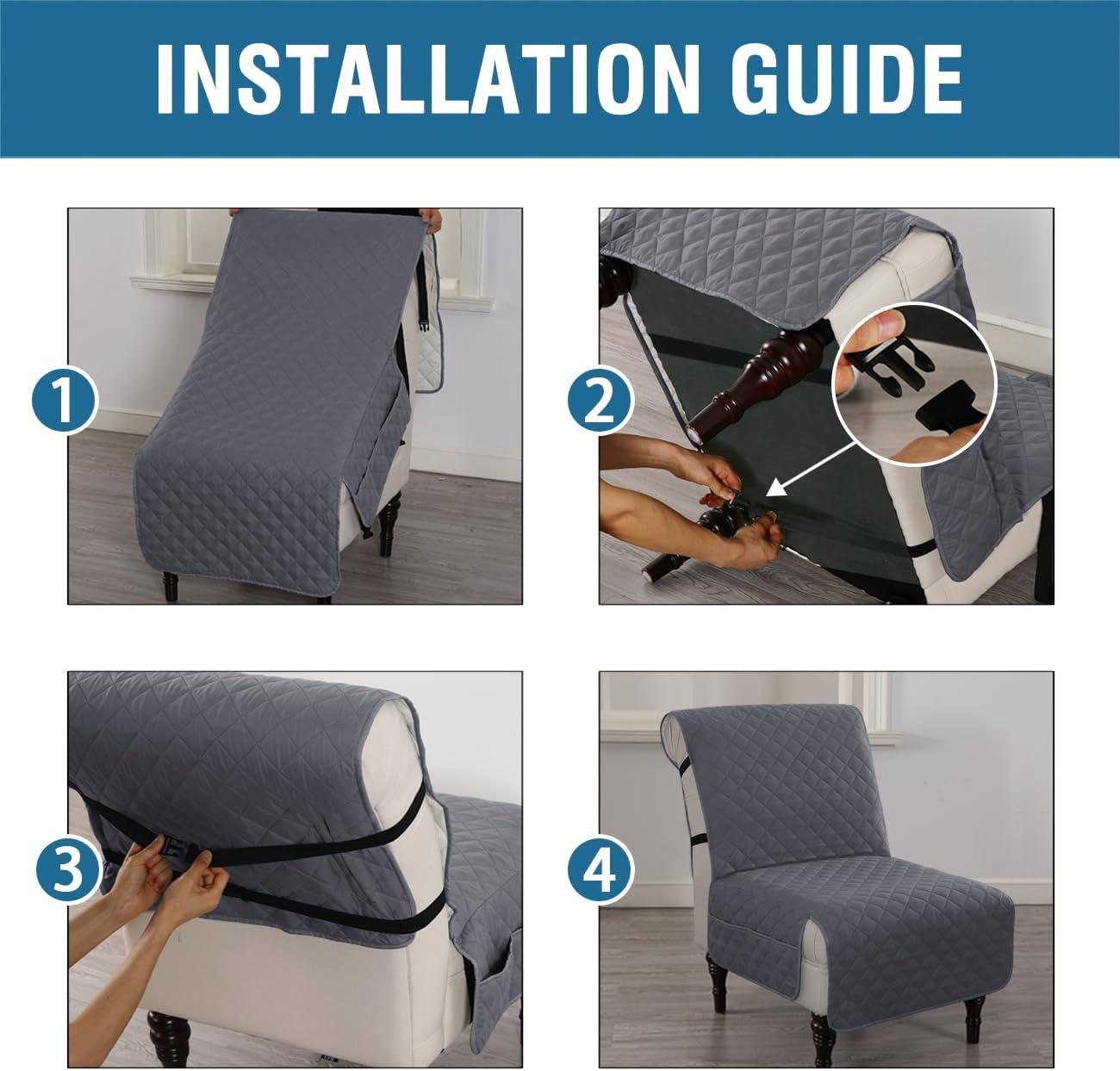 INSTALLATION GUIDE

1

2

3

4