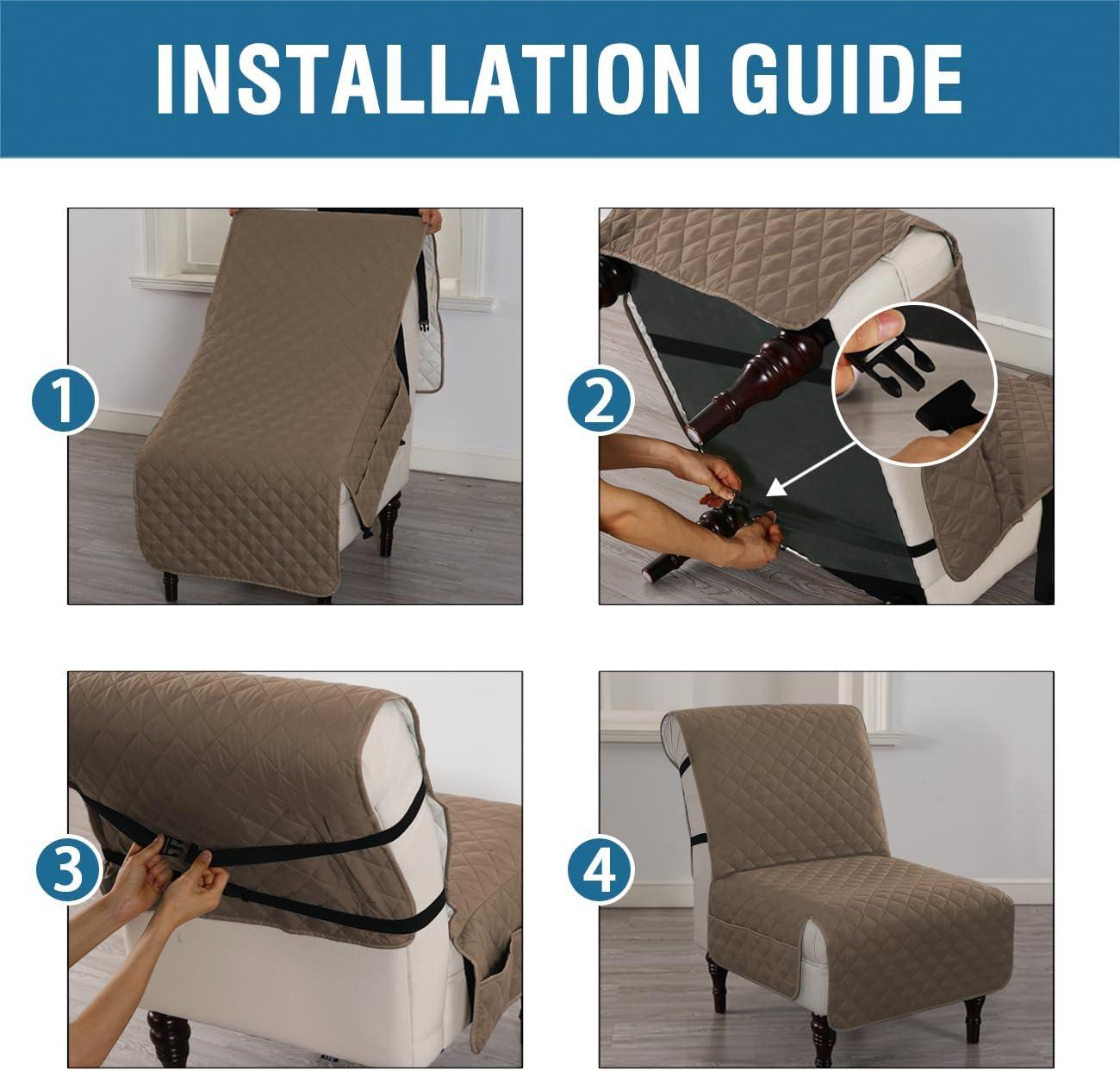 INSTALLATION GUIDE

1

2

3

4