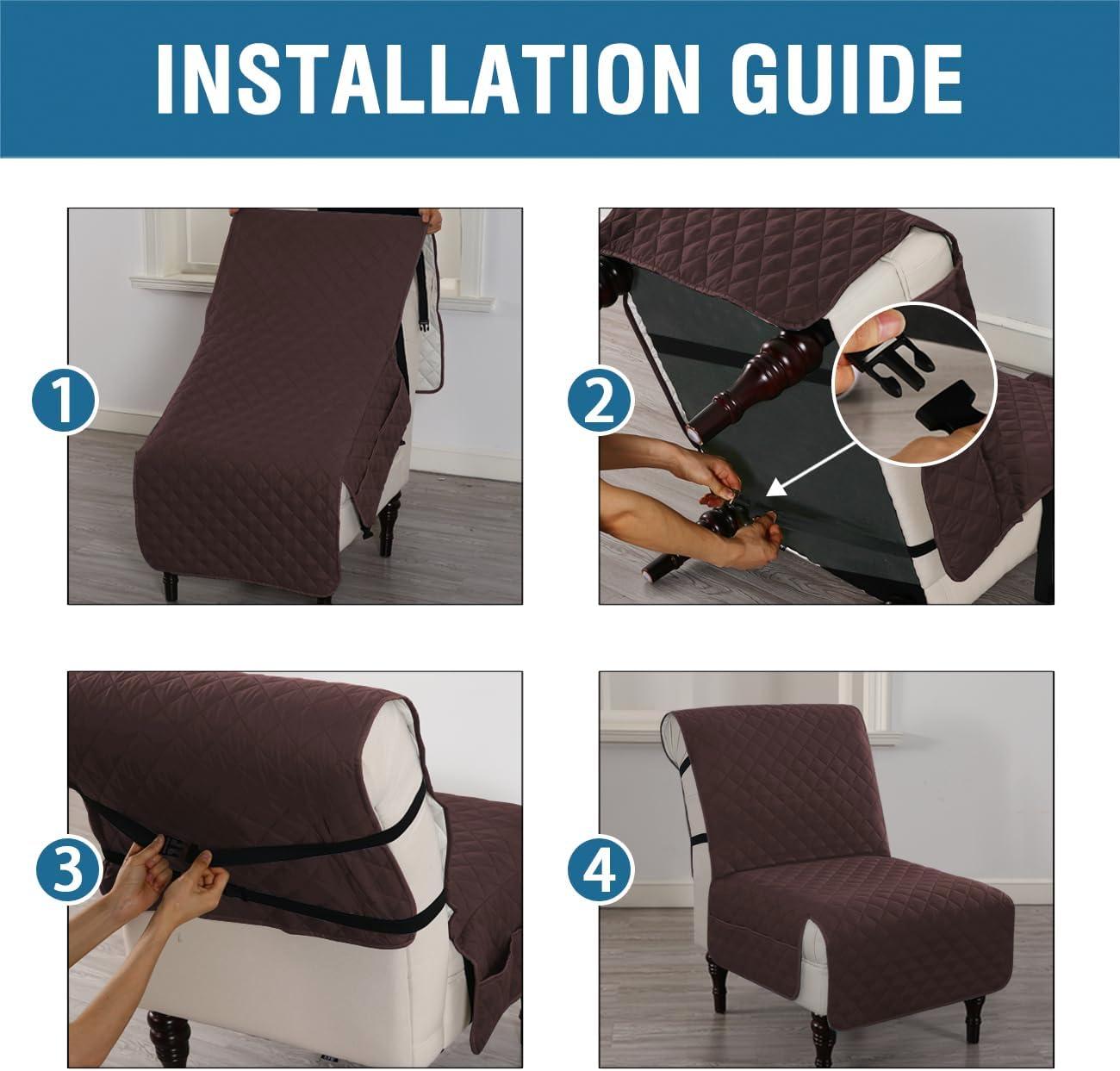 INSTALLATION GUIDE

1

2

3

4