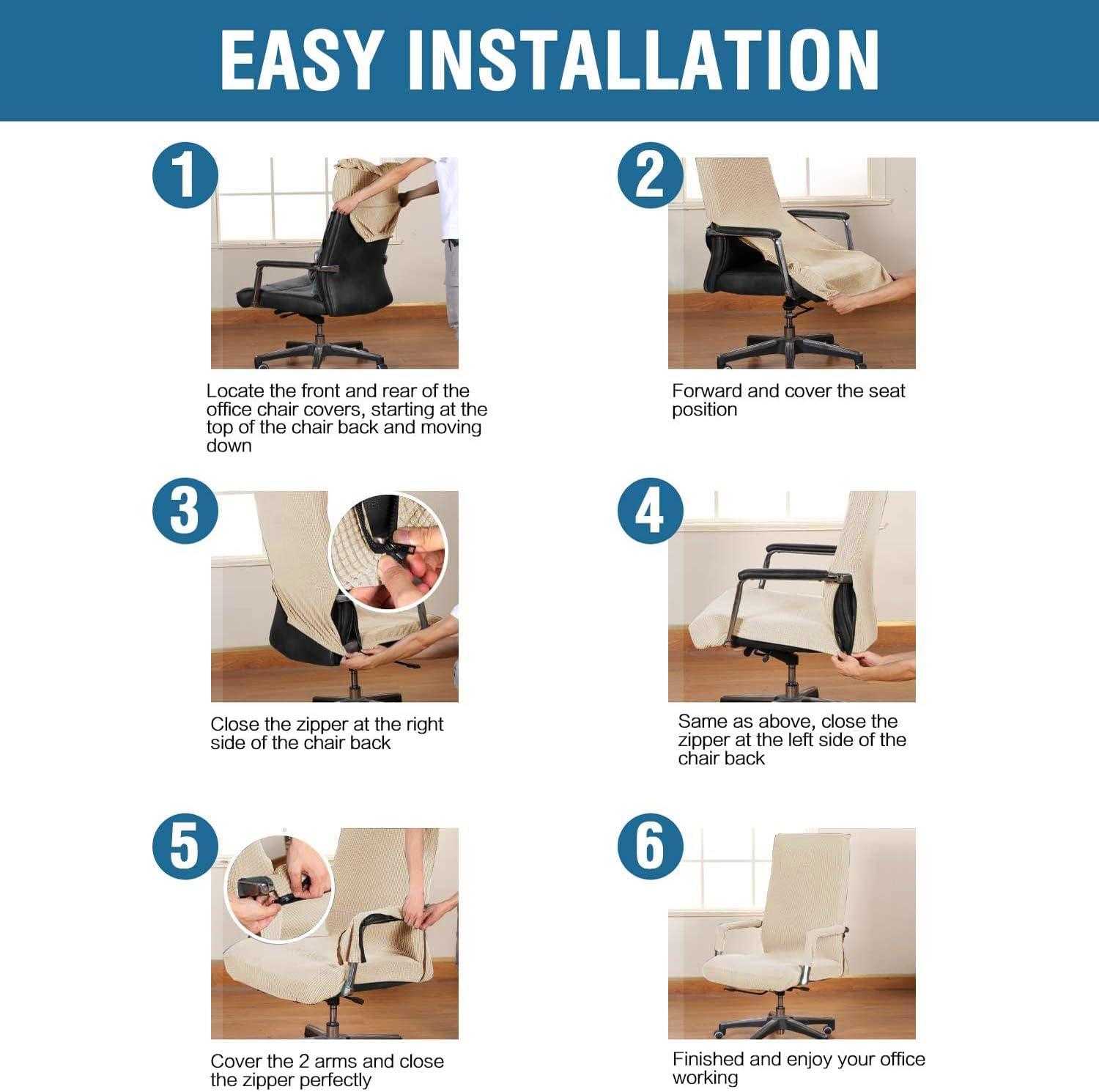 EASY INSTALLATION

1

Locate the front and rear of the office chair covers, starting at the top of the chair back and moving down

2

Forward and cover the seat position

3

Close the zipper at the right side of the chair back

4

Same as above, close the zipper at the left side of the chair back

5

Cover the 2 arms and close the zipper perfectly

6

Finished and enjoy your office working