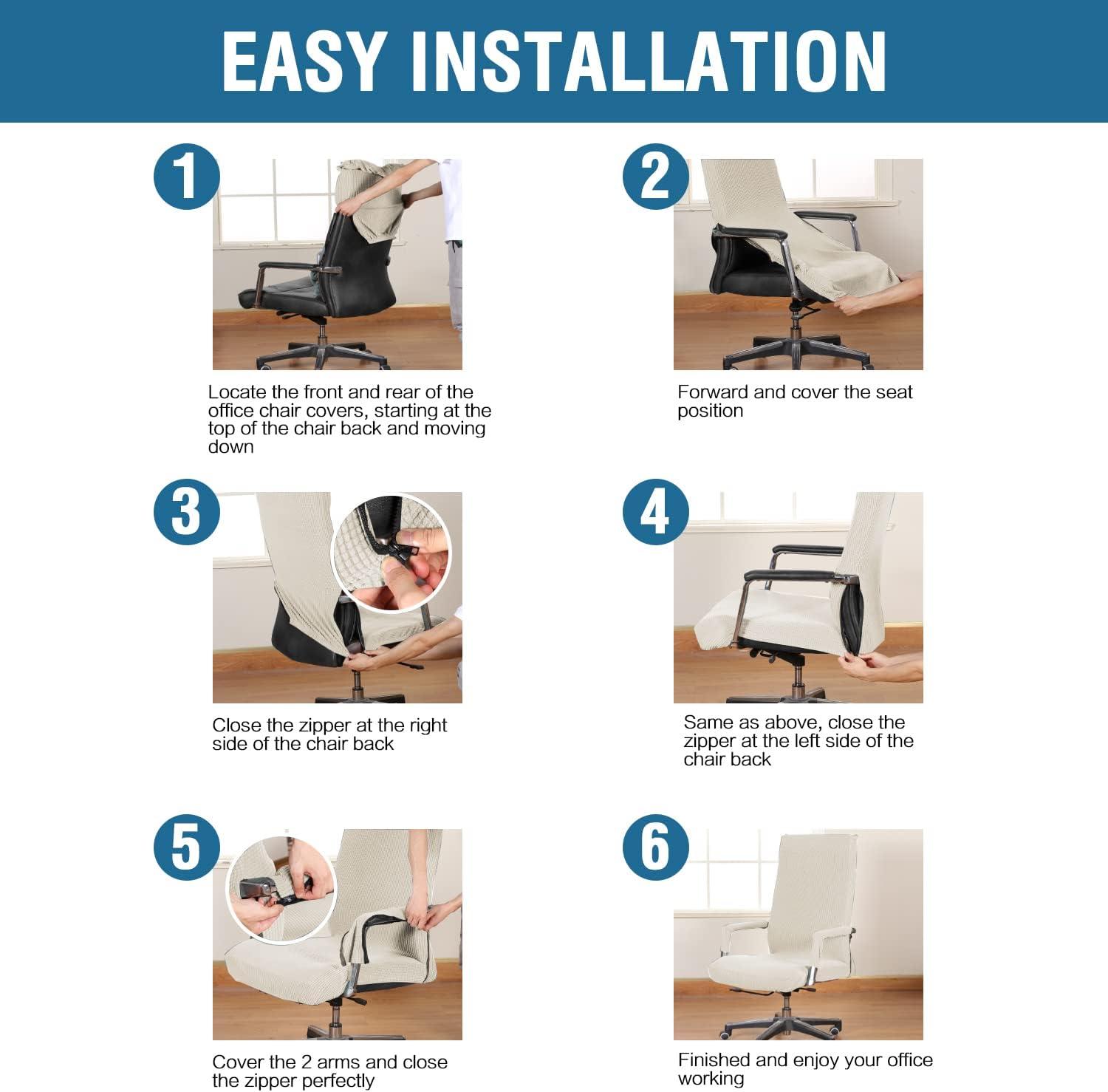 EASY INSTALLATION

1

Locate the front and rear of the office chair covers, starting at the top of the chair back and moving down

2

Forward and cover the seat position

3

Close the zipper at the right side of the chair back

4

Same as above, close the zipper at the left side of the chair back

5

Cover the 2 arms and close the zipper perfectly

6

Finished and enjoy your office working