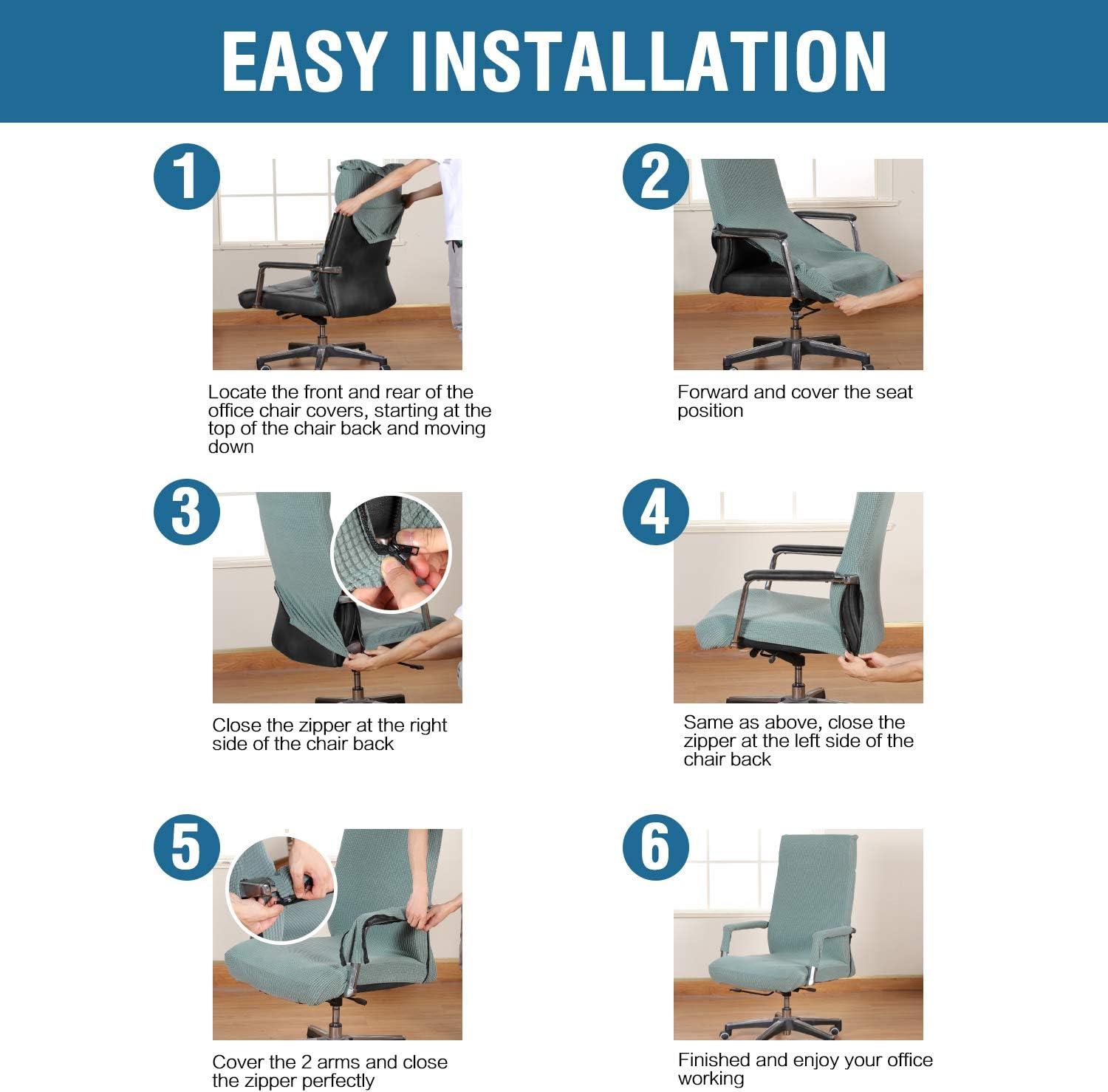 EASY INSTALLATION

1

Locate the front and rear of the office chair covers, starting at the top of the chair back and moving down

2

Forward and cover the seat position

3

Close the zipper at the right side of the chair back

4

Same as above, close the zipper at the left side of the chair back

5

Cover the 2 arms and close the zipper perfectly

6

Finished and enjoy your office working