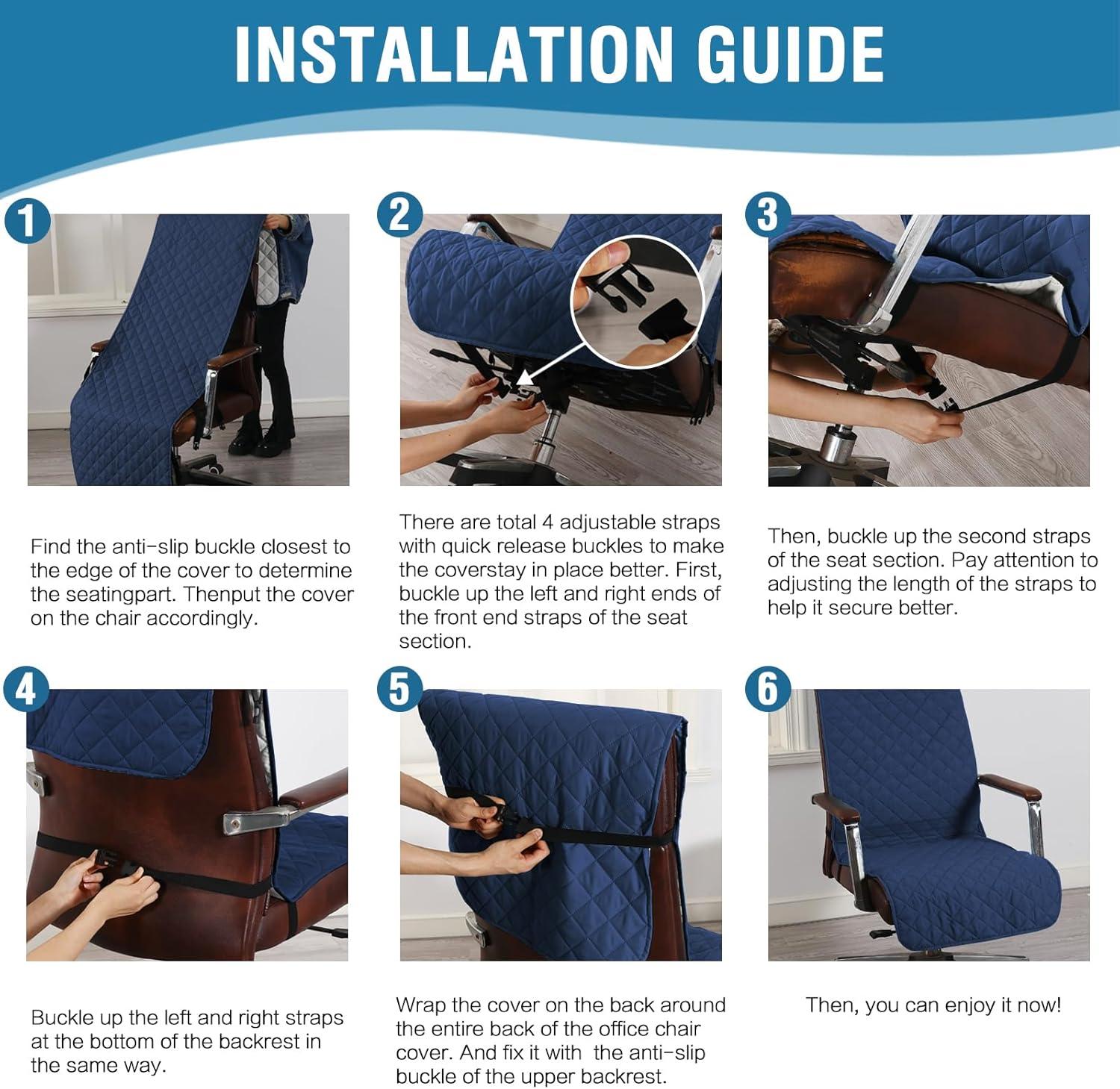 INSTALLATION GUIDE

1

Find the anti-slip buckle closest to the edge of the cover to determine the seatingpart. Thenput the cover on the chair accordingly.

2

There are total 4 adjustable straps with quick release buckles to make the coverstay in place better. First, buckle up the left and right ends of the front end straps of the seat section.

3

Then, buckle up the second straps of the seat section. Pay attention to adjusting the length of the straps to help it secure better.

4

Buckle up the left and right straps at the bottom of the backrest in the same way.

5

Wrap the cover on the back around the entire back of the office chair cover. And fix it with the anti-slip buckle of the upper backrest.

6

Then, you can enjoy it now!