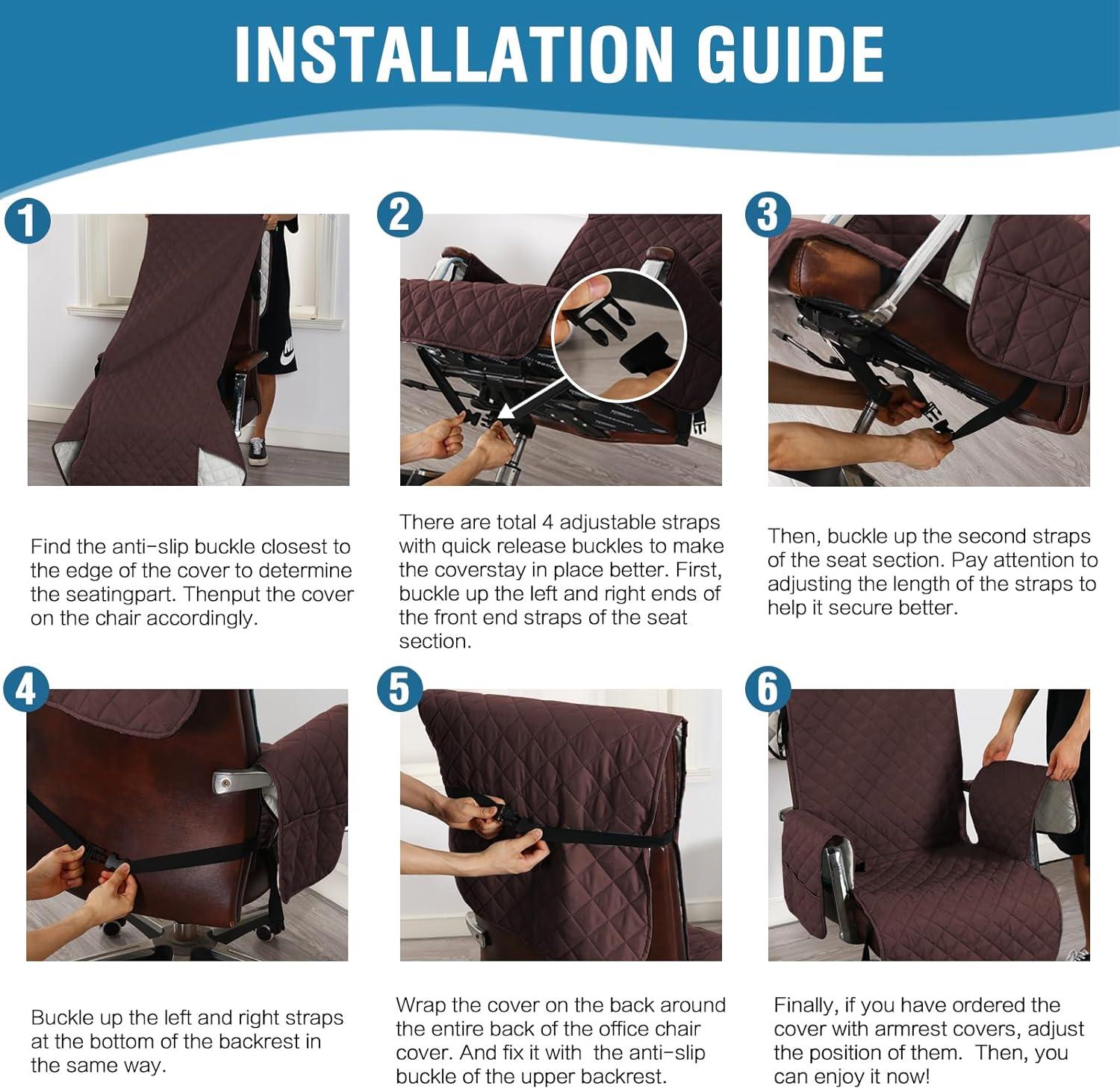 INSTALLATION GUIDE

1

Find the anti-slip buckle closest to the edge of the cover to determine the seatingpart. Thenput the cover on the chair accordingly.

2

There are total 4 adjustable straps with quick release buckles to make the coverstay in place better. First, buckle up the left and right ends of the front end straps of the seat section.

3

Then, buckle up the second straps of the seat section. Pay attention to adjusting the length of the straps to help it secure better.

4

Buckle up the left and right straps at the bottom of the backrest in the same way.

5

Wrap the cover on the back around the entire back of the office chair cover. And fix it with the anti-slip buckle of the upper backrest.

6

Finally, if you have ordered the cover with armrest covers, adjust the position of them. Then, you can enjoy it now!