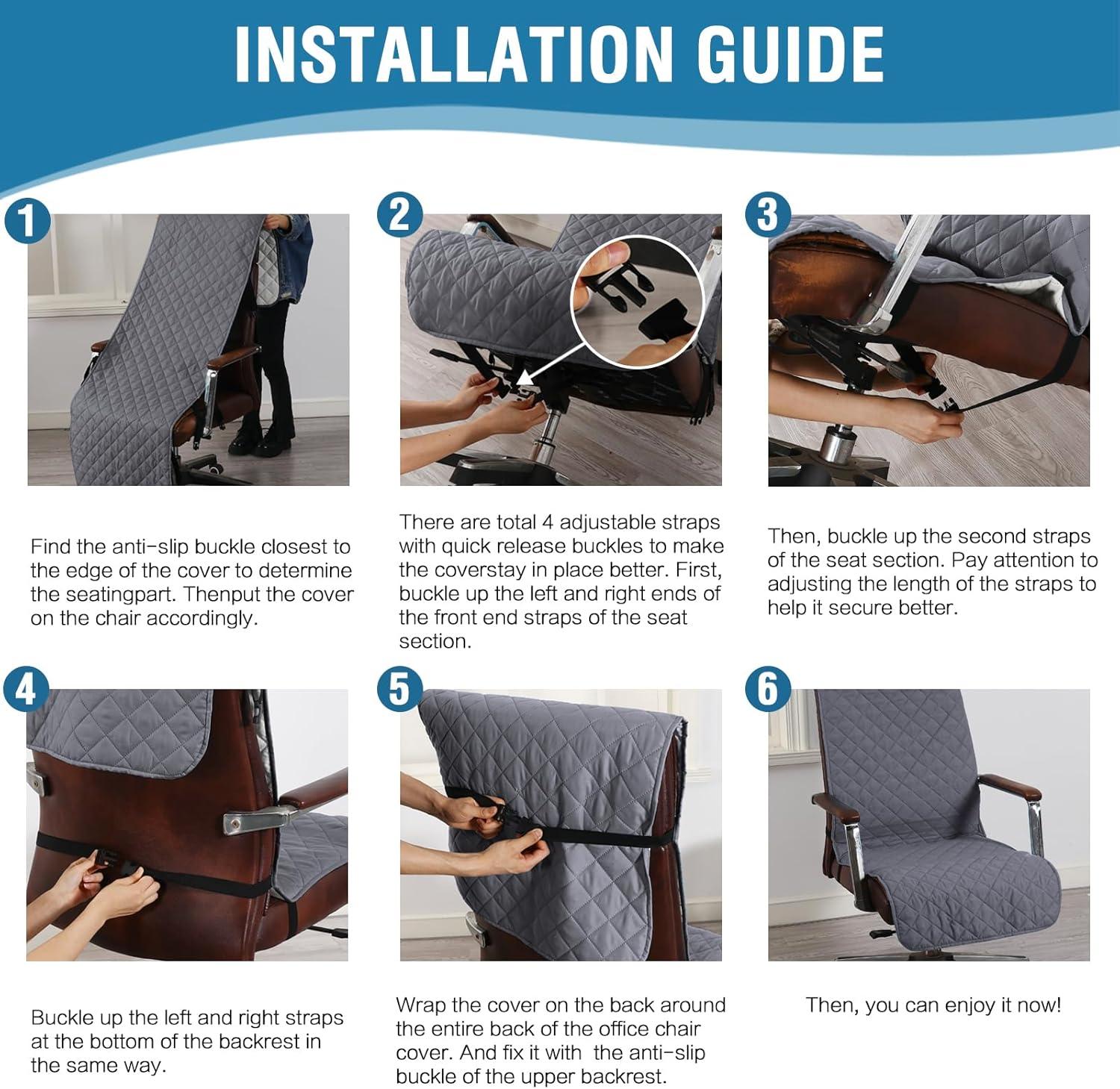 INSTALLATION GUIDE

1

Find the anti-slip buckle closest to the edge of the cover to determine the seatingpart. Thenput the cover on the chair accordingly.

2

There are total 4 adjustable straps with quick release buckles to make the coverstay in place better. First, buckle up the left and right ends of the front end straps of the seat section.

3

Then, buckle up the second straps of the seat section. Pay attention to adjusting the length of the straps to help it secure better.

4

Buckle up the left and right straps at the bottom of the backrest in the same way.

5

Wrap the cover on the back around the entire back of the office chair cover. And fix it with the anti-slip buckle of the upper backrest.

6

Then, you can enjoy it now!