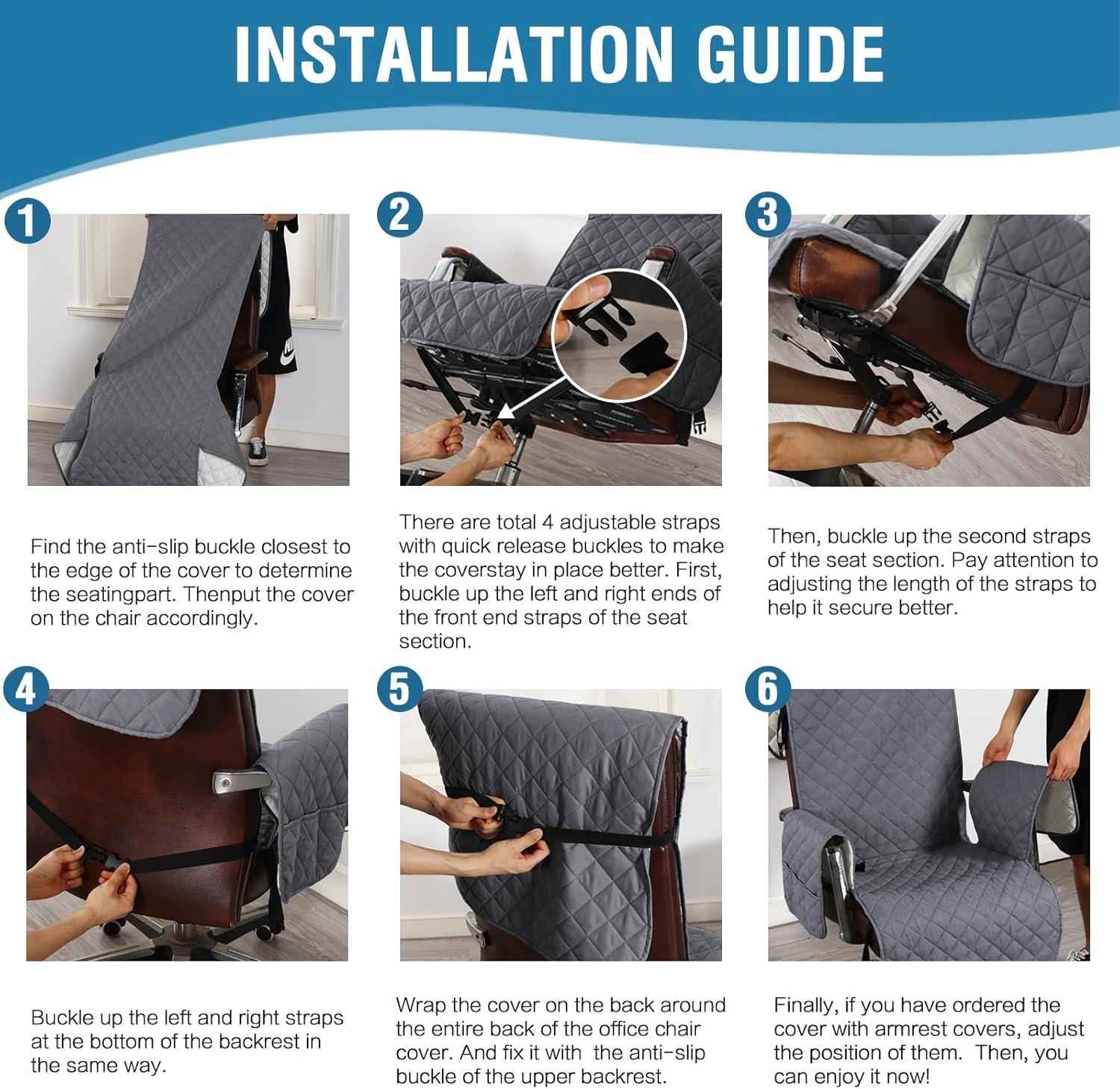 INSTALLATION GUIDE

1

Find the anti-slip buckle closest to the edge of the cover to determine the seatingpart. Thenput the cover on the chair accordingly.

2

There are total 4 adjustable straps with quick release buckles to make the coverstay in place better. First, buckle up the left and right ends of the front end straps of the seat section.

3

Then, buckle up the second straps of the seat section. Pay attention to adjusting the length of the straps to help it secure better.

4

Buckle up the left and right straps at the bottom of the backrest in the same way.

5

Wrap the cover on the back around the entire back of the office chair cover. And fix it with the anti-slip buckle of the upper backrest.

6

Finally, if you have ordered the cover with armrest covers, adjust the position of them. Then, you can enjoy it now!