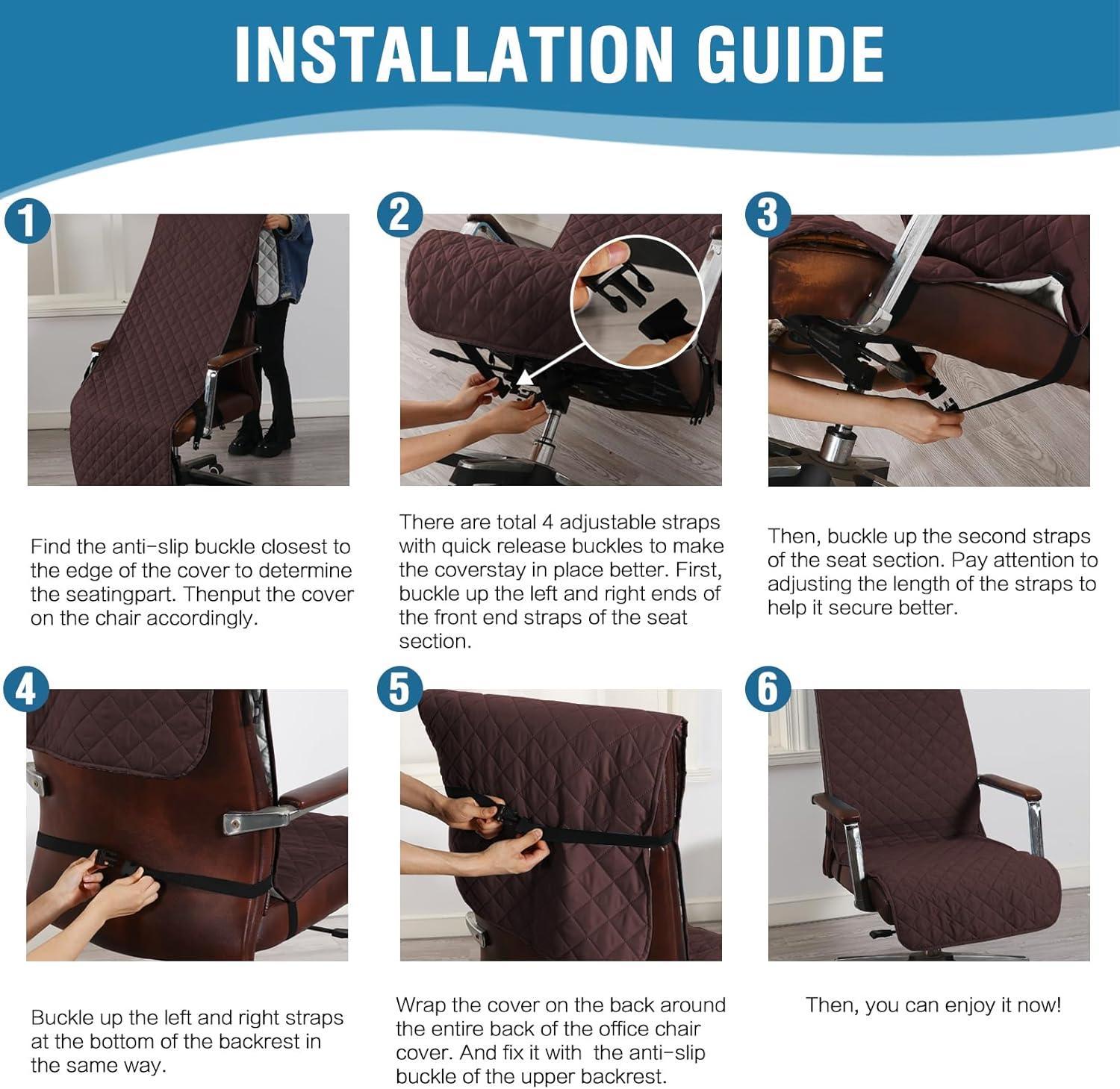 INSTALLATION GUIDE

1

Find the anti-slip buckle closest to the edge of the cover to determine the seatingpart. Thenput the cover on the chair accordingly.

2

There are total 4 adjustable straps with quick release buckles to make the coverstay in place better. First, buckle up the left and right ends of the front end straps of the seat section.

3

Then, buckle up the second straps of the seat section. Pay attention to adjusting the length of the straps to help it secure better.

4

Buckle up the left and right straps at the bottom of the backrest in the same way.

5

Wrap the cover on the back around the entire back of the office chair cover. And fix it with the anti-slip buckle of the upper backrest.

6

Then, you can enjoy it now!