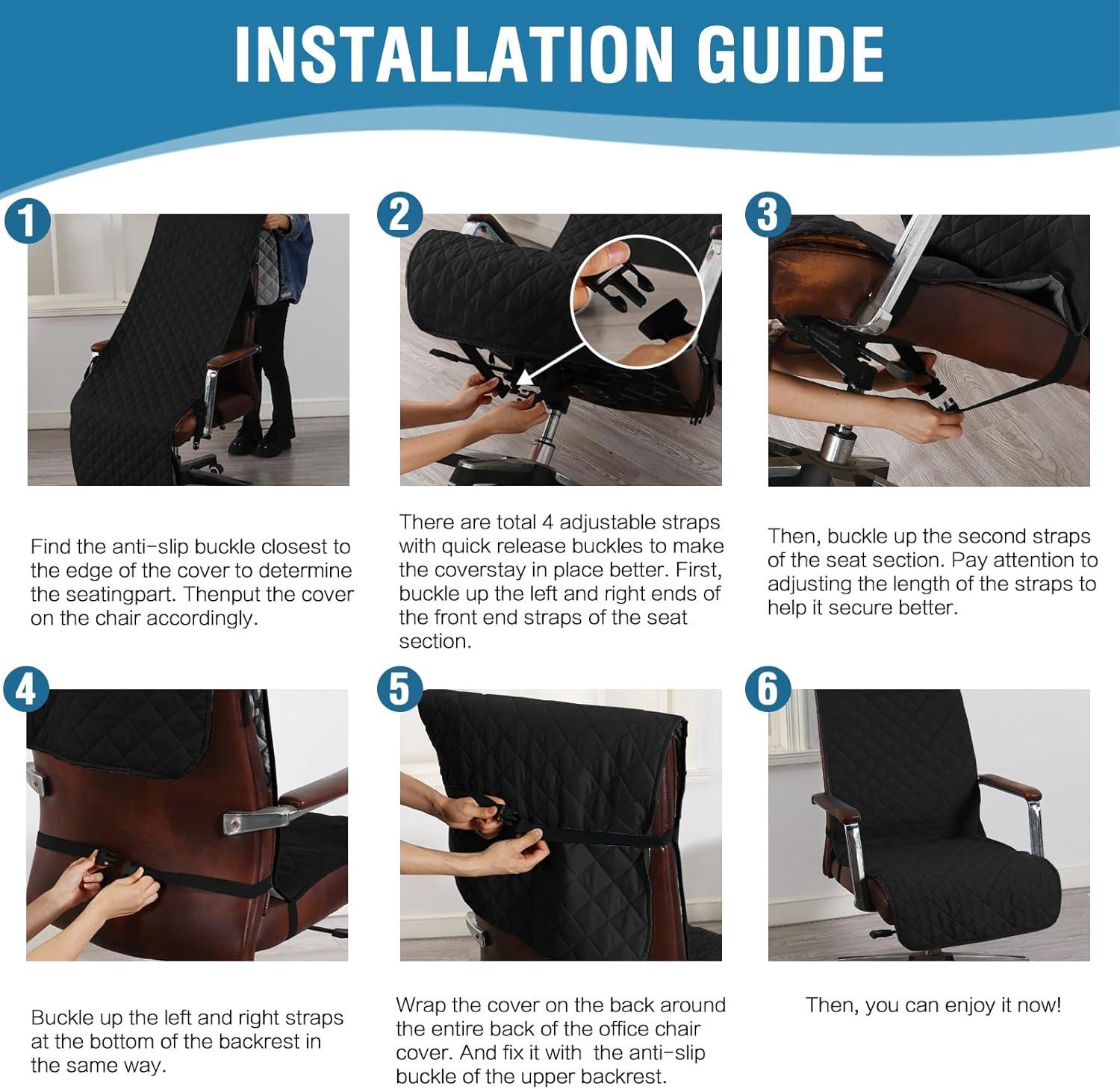 INSTALLATION GUIDE

1

Find the anti-slip buckle closest to the edge of the cover to determine the seatingpart. Thenput the cover on the chair accordingly.

2

There are total 4 adjustable straps with quick release buckles to make the coverstay in place better. First, buckle up the left and right ends of the front end straps of the seat section.

3

Then, buckle up the second straps of the seat section. Pay attention to adjusting the length of the straps to help it secure better.

4

Buckle up the left and right straps at the bottom of the backrest in the same way.

5

Wrap the cover on the back around the entire back of the office chair cover. And fix it with the anti-slip buckle of the upper backrest.

6

Then, you can enjoy it now!