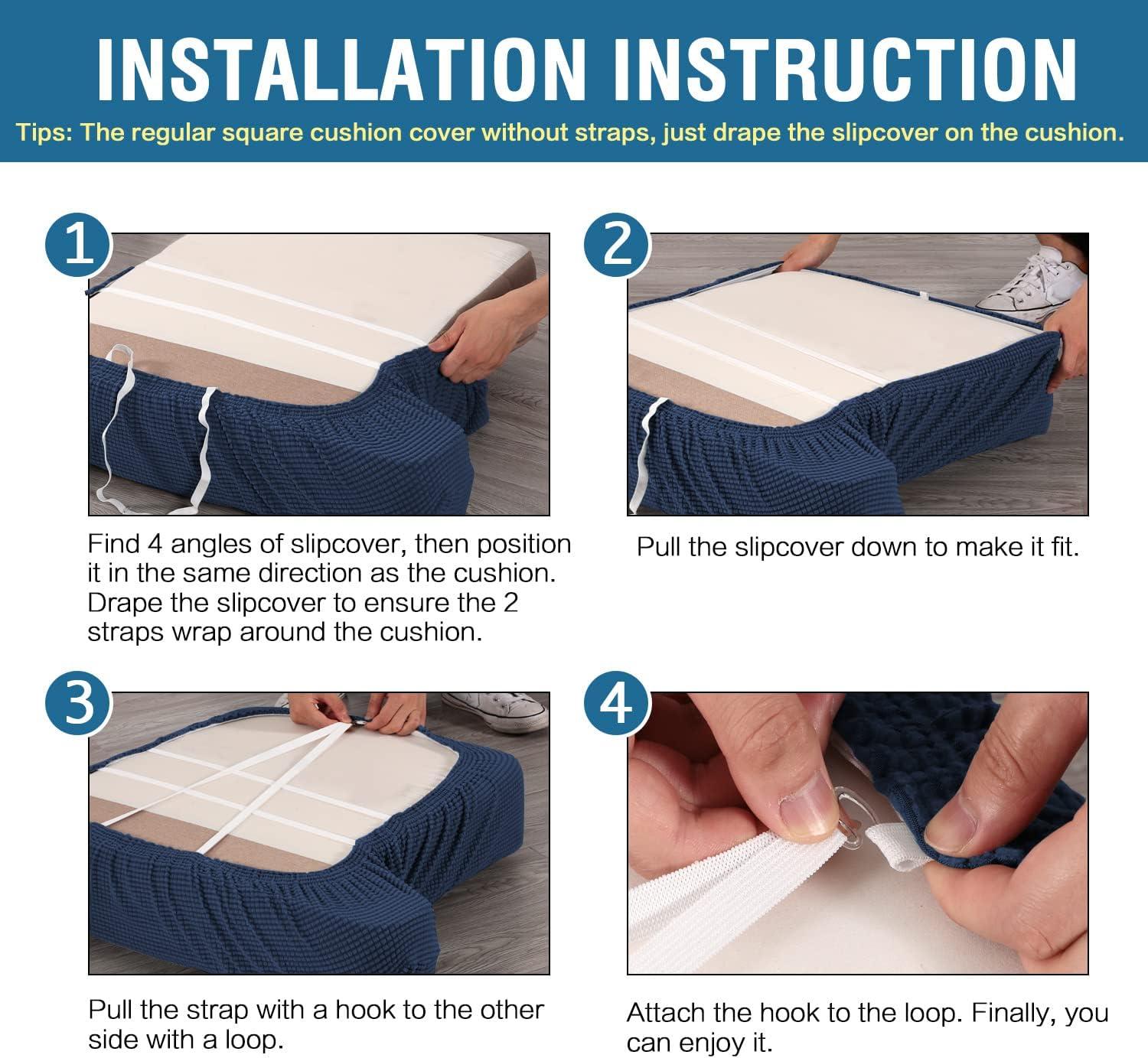 INSTALLATION INSTRUCTION

Tips: The regular square cushion cover without straps, just drape the slipcover on the cushion.

1

Find 4 angles of slipcover, then position it in the same direction as the cushion. Drape the slipcover to ensure the 2 straps wrap around the cushion.

2

Pull the slipcover down to make it fit.

3

Pull the strap with a hook to the other side with a loop.

4

Attach the hook to the loop. Finally, you can enjoy it.