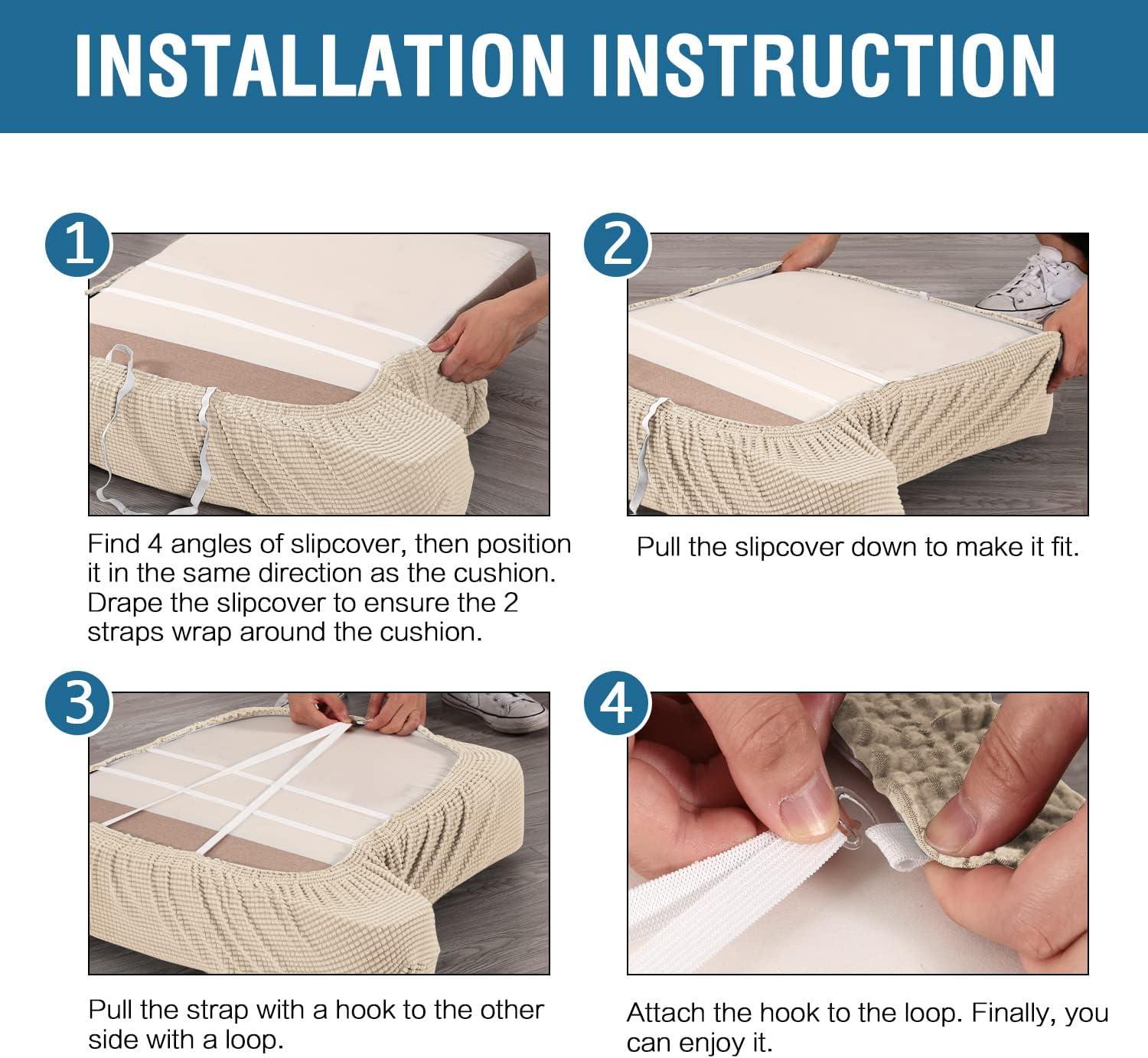 INSTALLATION INSTRUCTION

1

Find 4 angles of slipcover, then position it in the same direction as the cushion. Drape the slipcover to ensure the 2 straps wrap around the cushion.

2

Pull the slipcover down to make it fit.

3

Pull the strap with a hook to the other side with a loop.

4

Attach the hook to the loop. Finally, you can enjoy it.