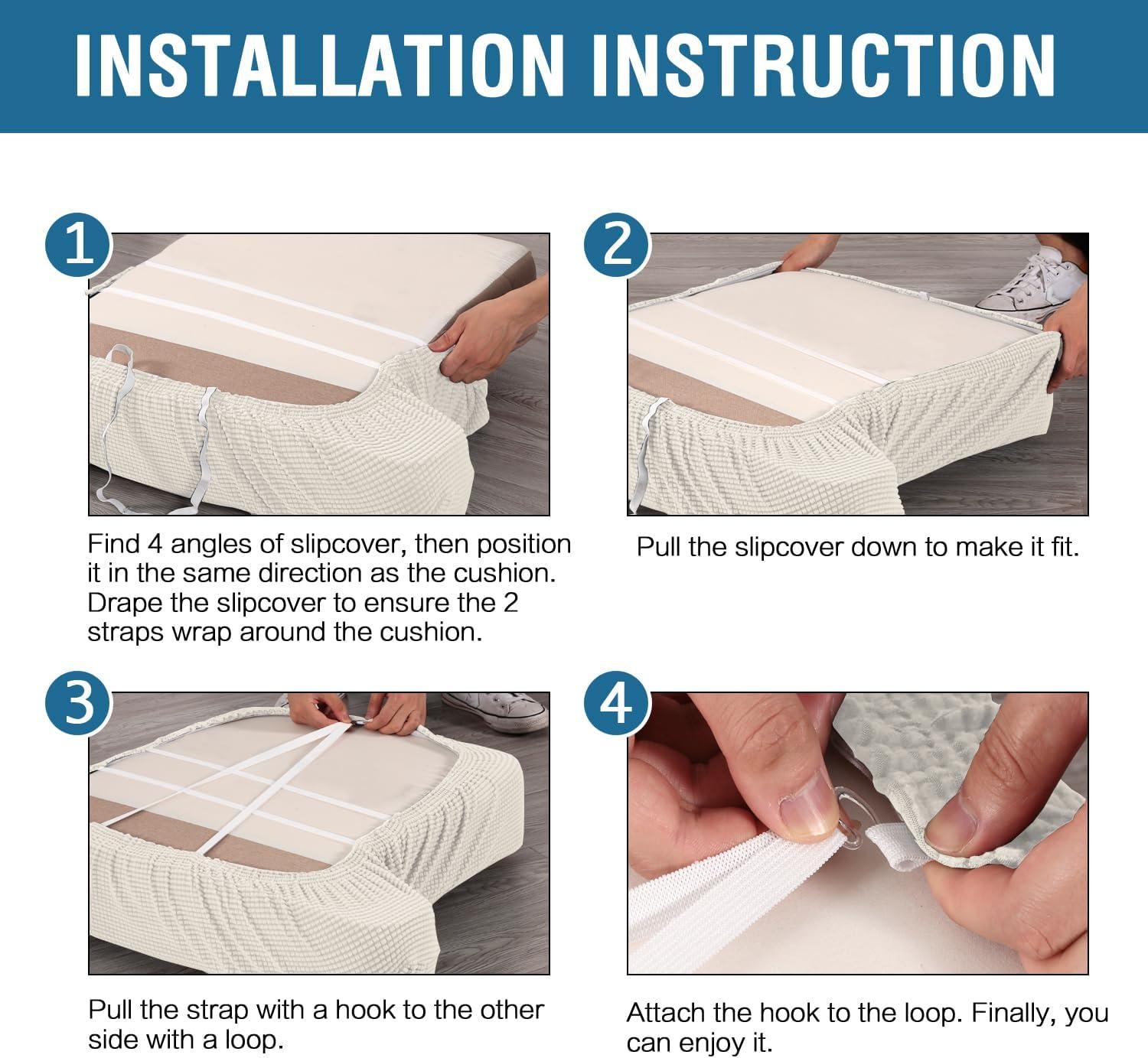 INSTALLATION INSTRUCTION

1

Find 4 angles of slipcover, then position it in the same direction as the cushion. Drape the slipcover to ensure the 2 straps wrap around the cushion.

2

Pull the slipcover down to make it fit.

3

Pull the strap with a hook to the other side with a loop.

4

Attach the hook to the loop. Finally, you can enjoy it.