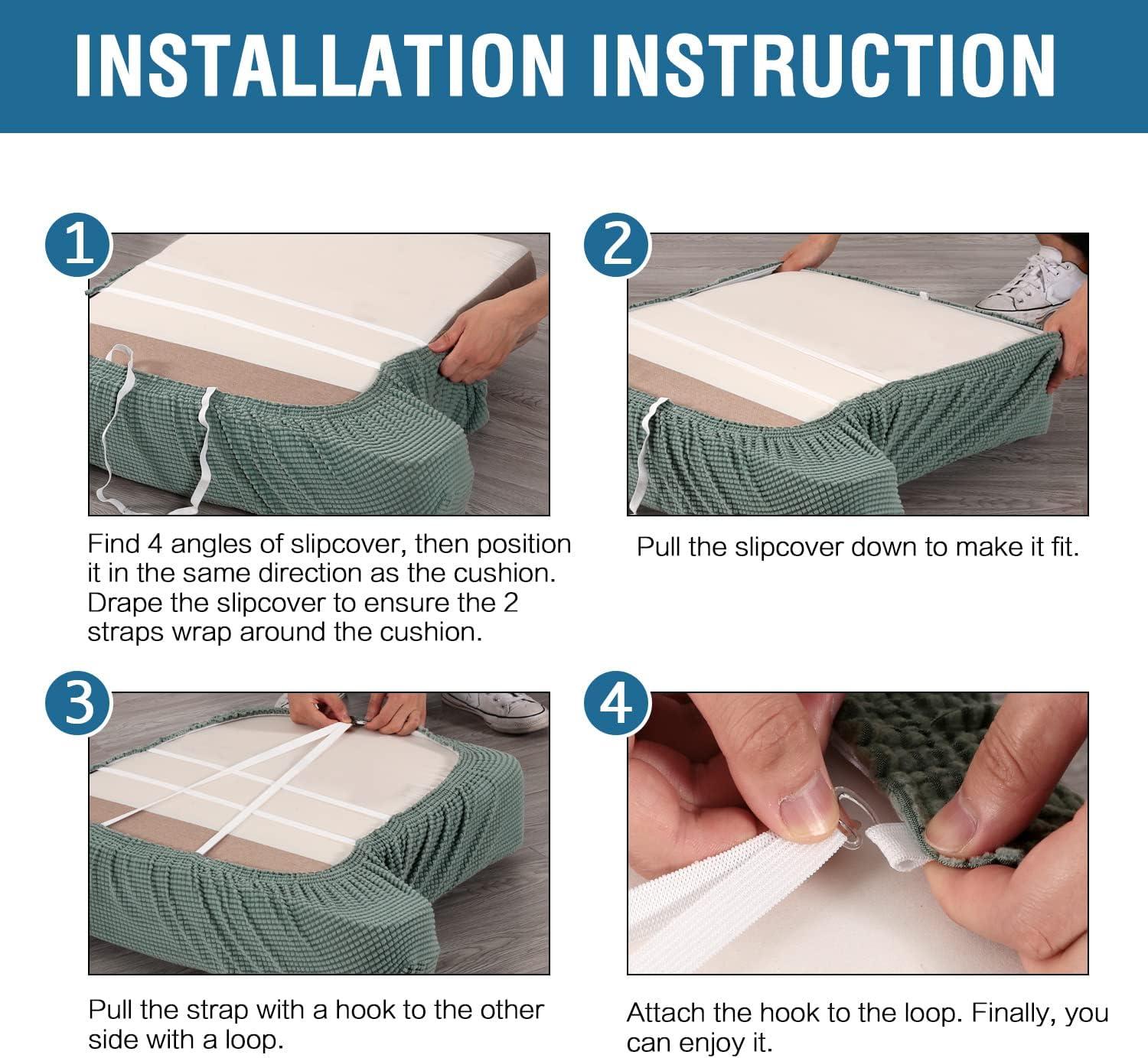 INSTALLATION INSTRUCTION

1

Find 4 angles of slipcover, then position it in the same direction as the cushion. Drape the slipcover to ensure the 2 straps wrap around the cushion.

2

Pull the slipcover down to make it fit.

3

Pull the strap with a hook to the other side with a loop.

4

Attach the hook to the loop. Finally, you can enjoy it.