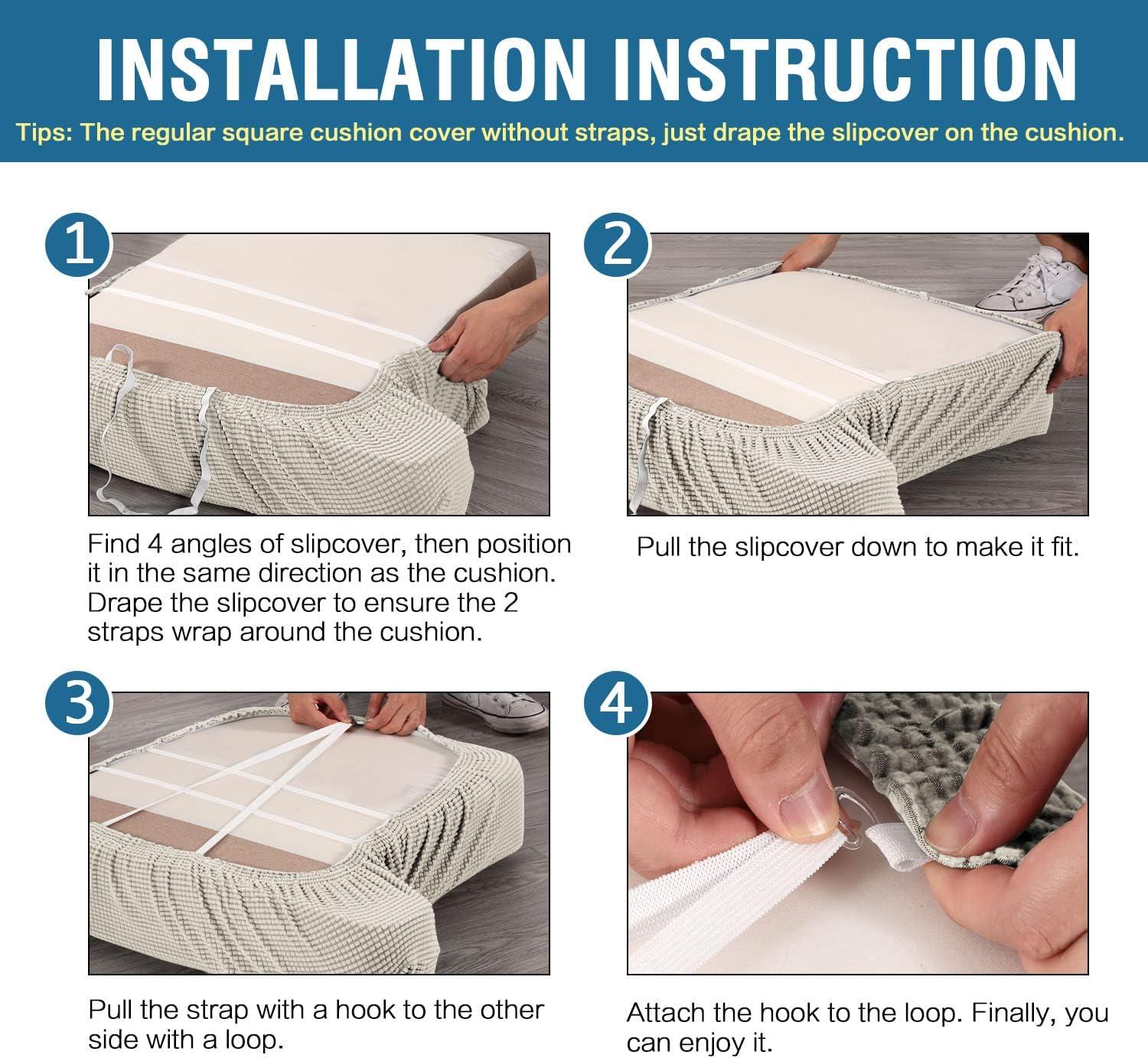 INSTALLATION INSTRUCTION

Tips: The regular square cushion cover without straps, just drape the slipcover on the cushion.

1

Find 4 angles of slipcover, then position it in the same direction as the cushion. Drape the slipcover to ensure the 2 straps wrap around the cushion.

2

Pull the slipcover down to make it fit.

3

Pull the strap with a hook to the other side with a loop.

4

Attach the hook to the loop. Finally, you can enjoy it.