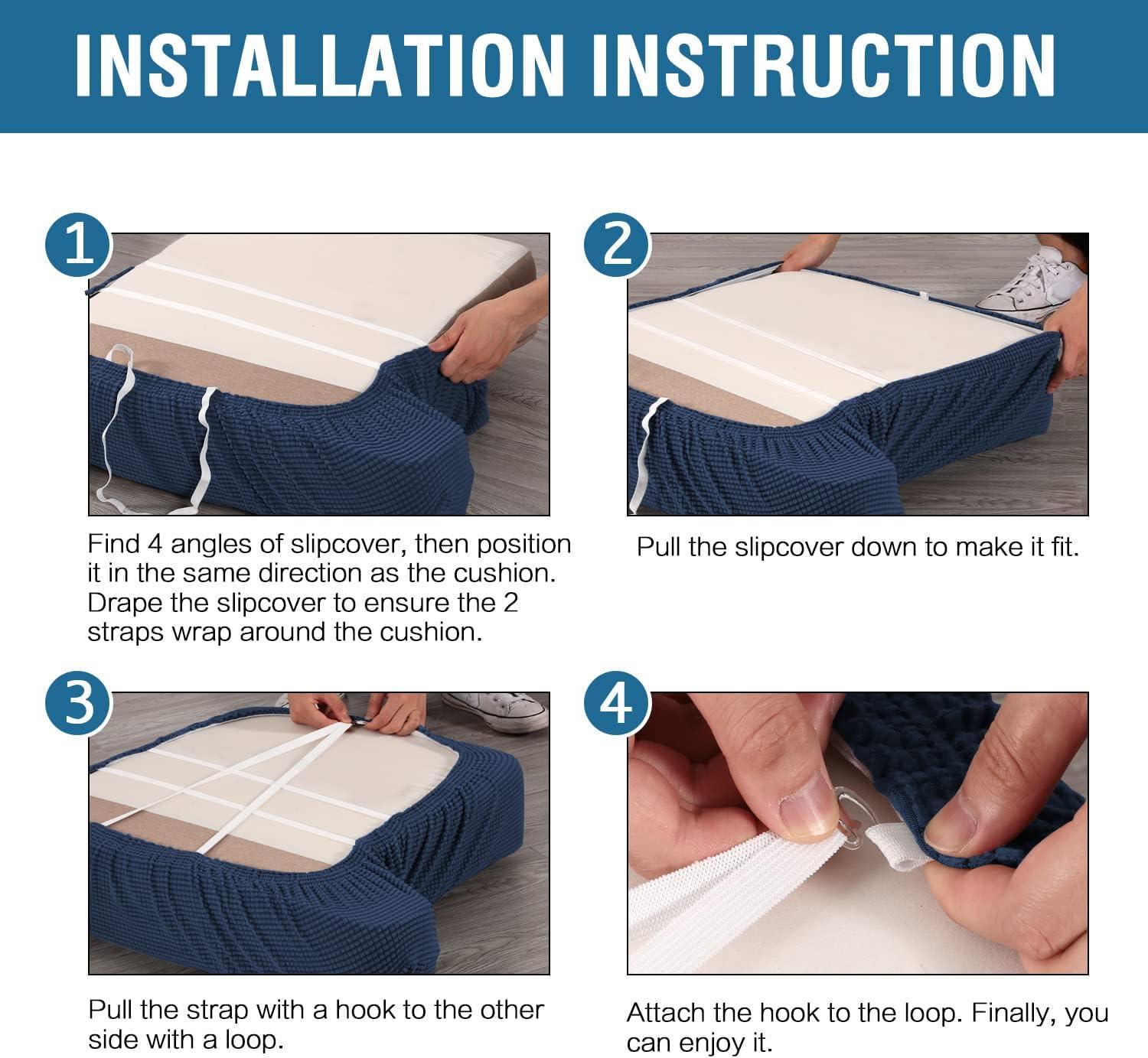 INSTALLATION INSTRUCTION

1

Find 4 angles of slipcover, then position it in the same direction as the cushion. Drape the slipcover to ensure the 2 straps wrap around the cushion.

2

Pull the slipcover down to make it fit.

3

Pull the strap with a hook to the other side with a loop.

4

Attach the hook to the loop. Finally, you can enjoy it.