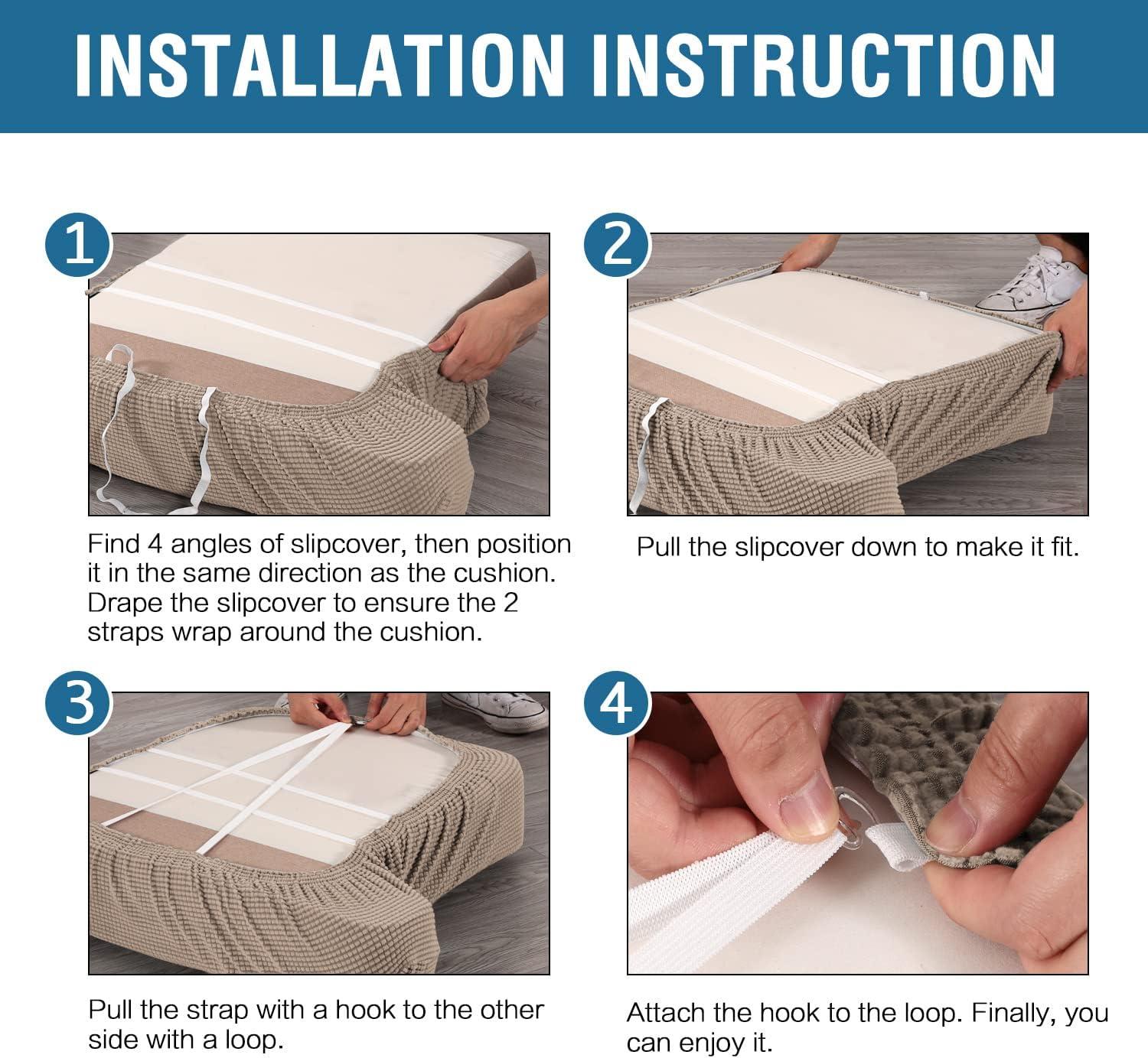 INSTALLATION INSTRUCTION

1

Find 4 angles of slipcover, then position it in the same direction as the cushion. Drape the slipcover to ensure the 2 straps wrap around the cushion.

2

Pull the slipcover down to make it fit.

3

Pull the strap with a hook to the other side with a loop.

4

Attach the hook to the loop. Finally, you can enjoy it.