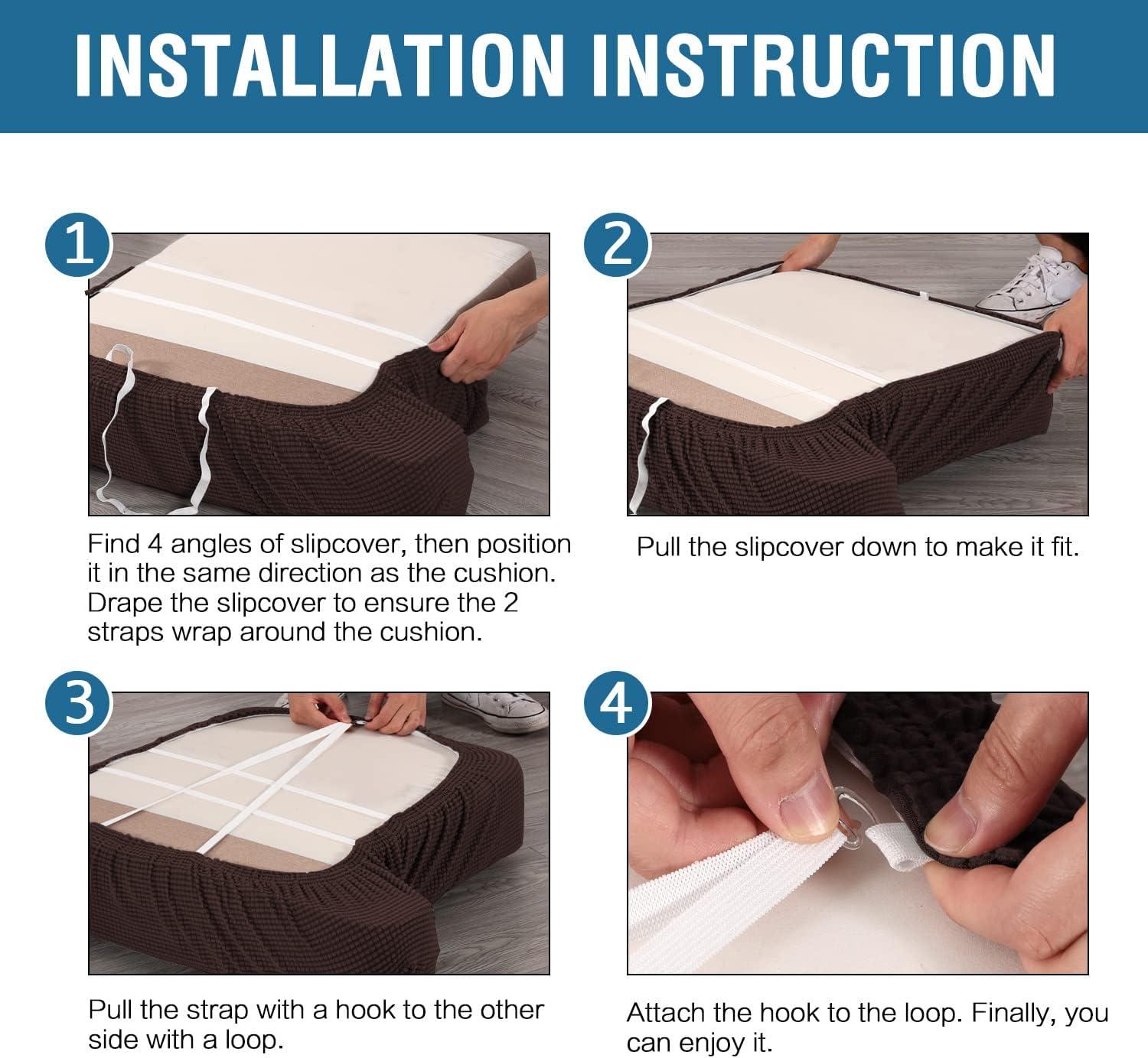 INSTALLATION INSTRUCTION

1

Find 4 angles of slipcover, then position it in the same direction as the cushion. Drape the slipcover to ensure the 2 straps wrap around the cushion.

2

Pull the slipcover down to make it fit.

3

Pull the strap with a hook to the other side with a loop.

4

Attach the hook to the loop. Finally, you can enjoy it.