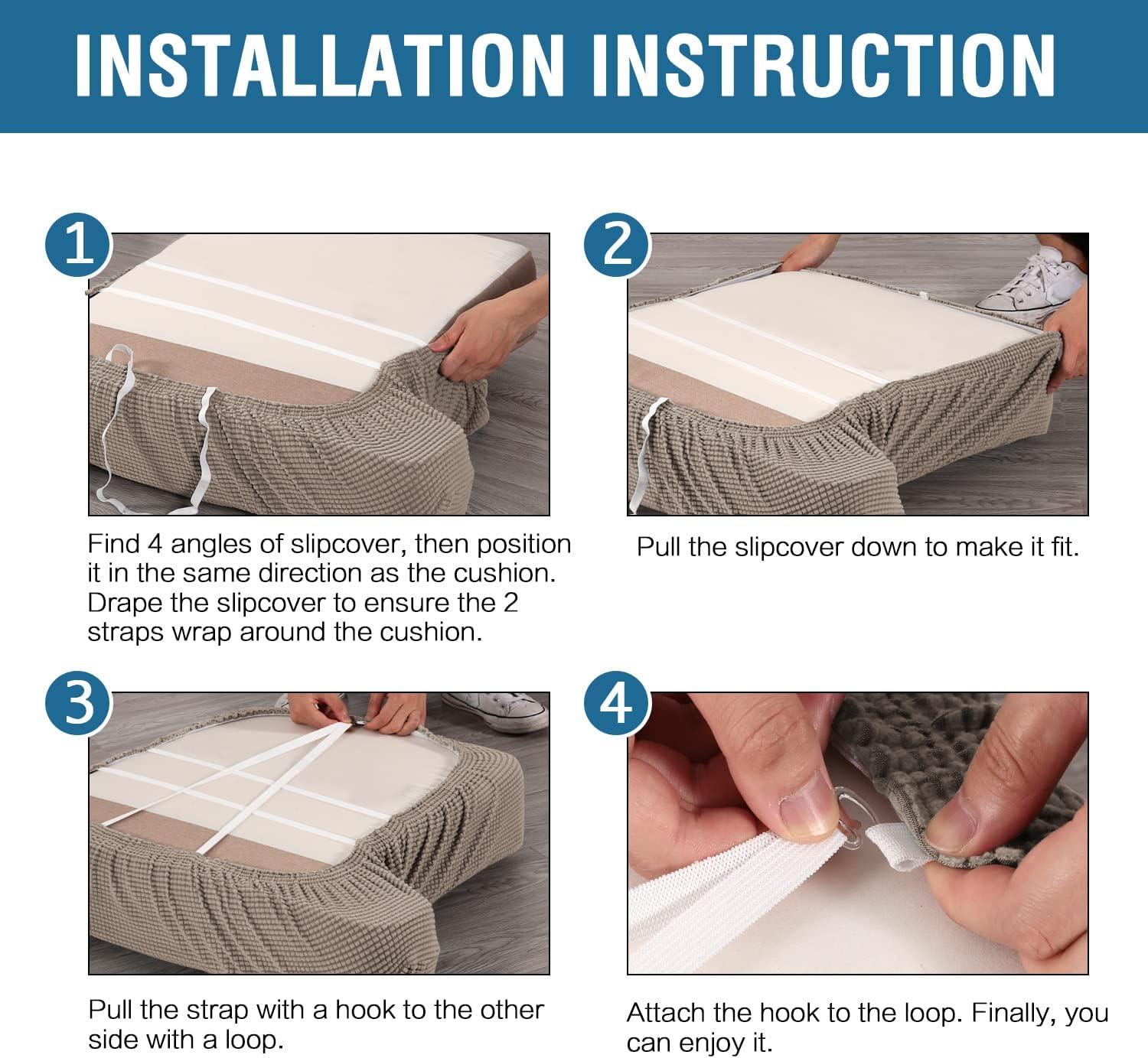 INSTALLATION INSTRUCTION

1

Find 4 angles of slipcover, then position it in the same direction as the cushion. Drape the slipcover to ensure the 2 straps wrap around the cushion.

2

Pull the slipcover down to make it fit.

3

Pull the strap with a hook to the other side with a loop.

4

Attach the hook to the loop. Finally, you can enjoy it.