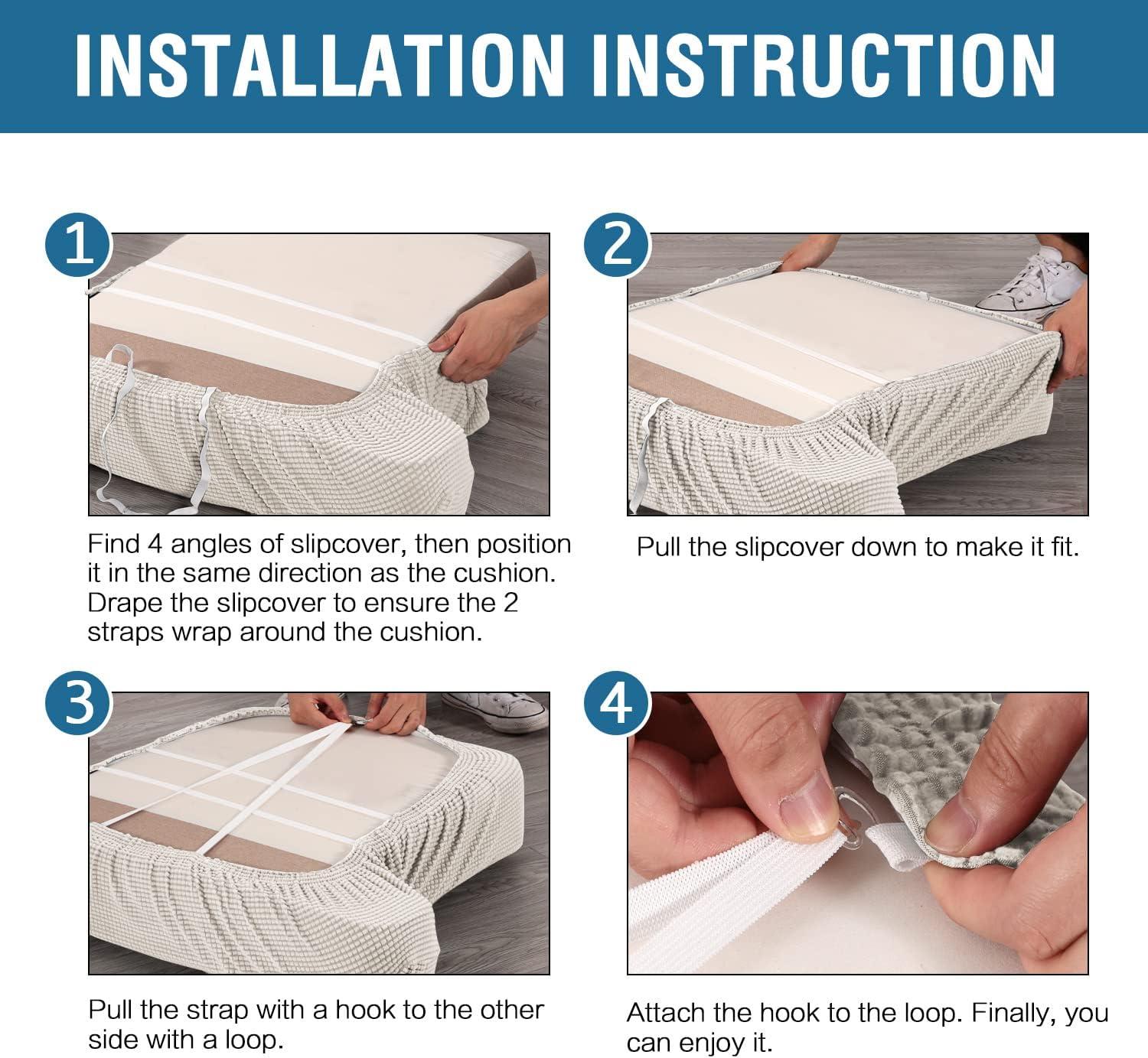 INSTALLATION INSTRUCTION

1

Find 4 angles of slipcover, then position it in the same direction as the cushion. Drape the slipcover to ensure the 2 straps wrap around the cushion.

2

Pull the slipcover down to make it fit.

3

Pull the strap with a hook to the other side with a loop.

4

Attach the hook to the loop. Finally, you can enjoy it.