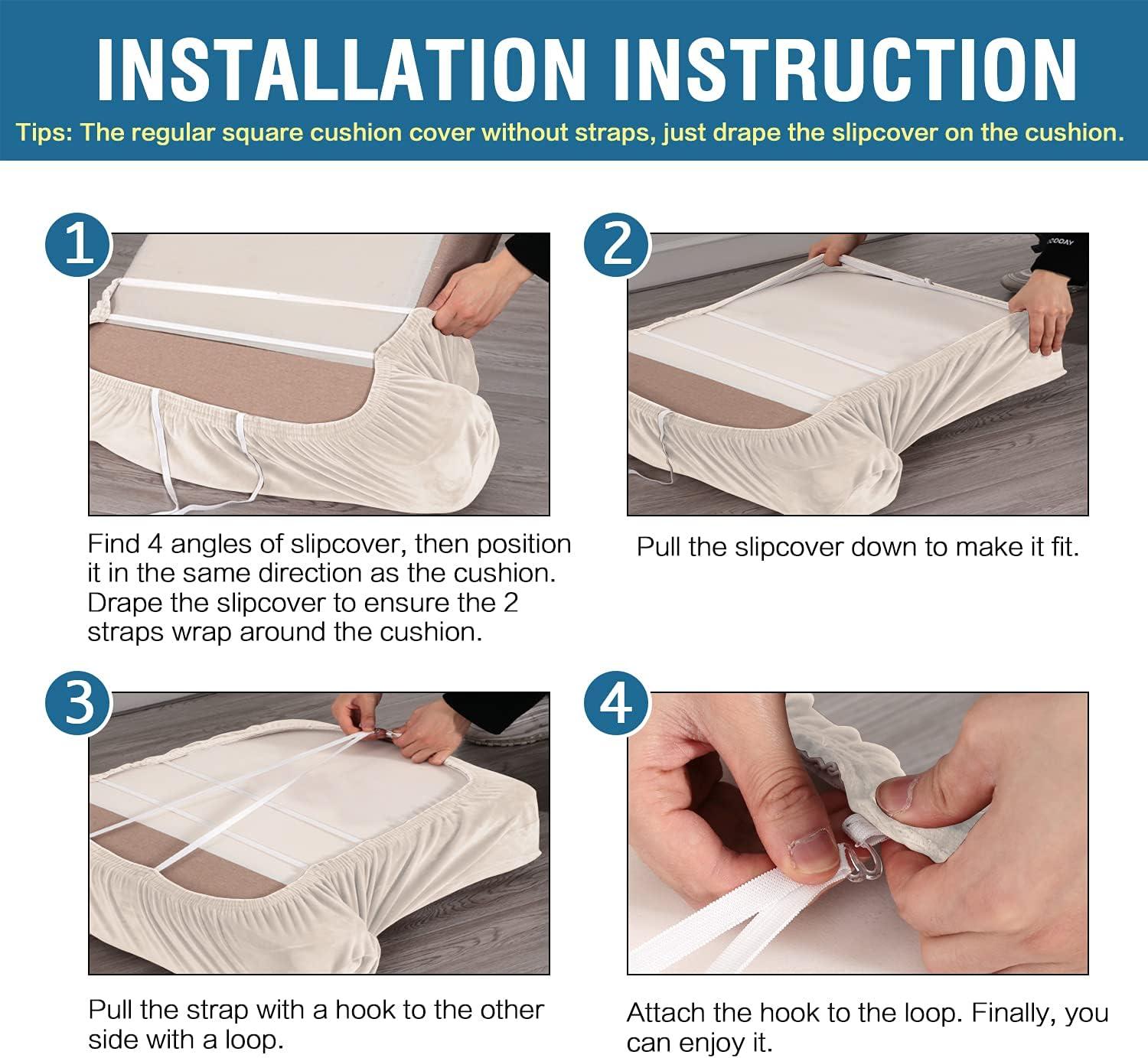 INSTALLATION INSTRUCTION

Tips: The regular square cushion cover without straps, just drape the slipcover on the cushion.

1

Find 4 angles of slipcover, then position it in the same direction as the cushion. Drape the slipcover to ensure the 2 straps wrap around the cushion.

2

Pull the slipcover down to make it fit.

3

Pull the strap with a hook to the other side with a loop.

4

Attach the hook to the loop. Finally, you can enjoy it.