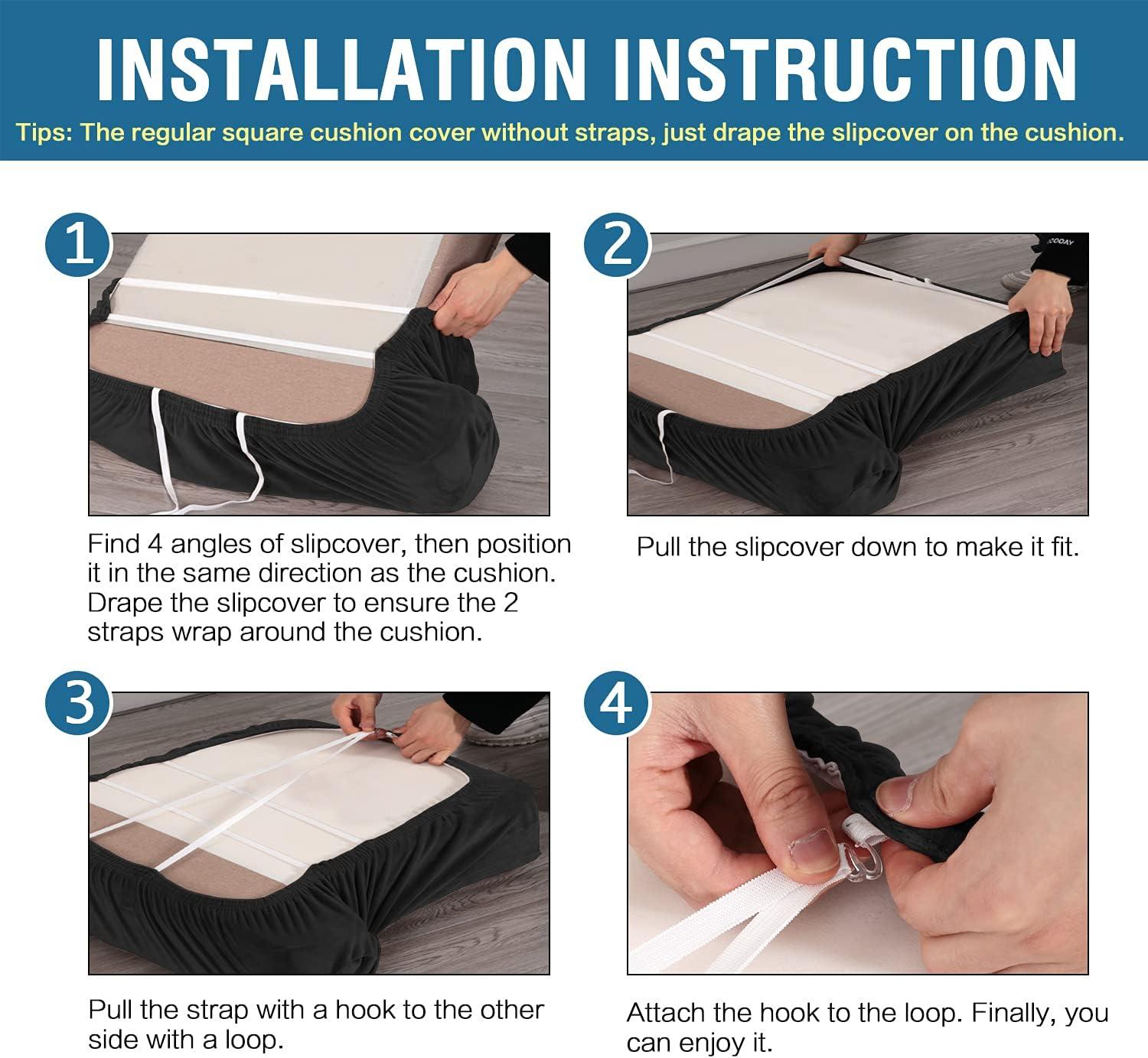 INSTALLATION INSTRUCTION

Tips: The regular square cushion cover without straps, just drape the slipcover on the cushion.

1

Find 4 angles of slipcover, then position it in the same direction as the cushion. Drape the slipcover to ensure the 2 straps wrap around the cushion.

2

Pull the slipcover down to make it fit.

3

Pull the strap with a hook to the other side with a loop.

4

Attach the hook to the loop. Finally, you can enjoy it.