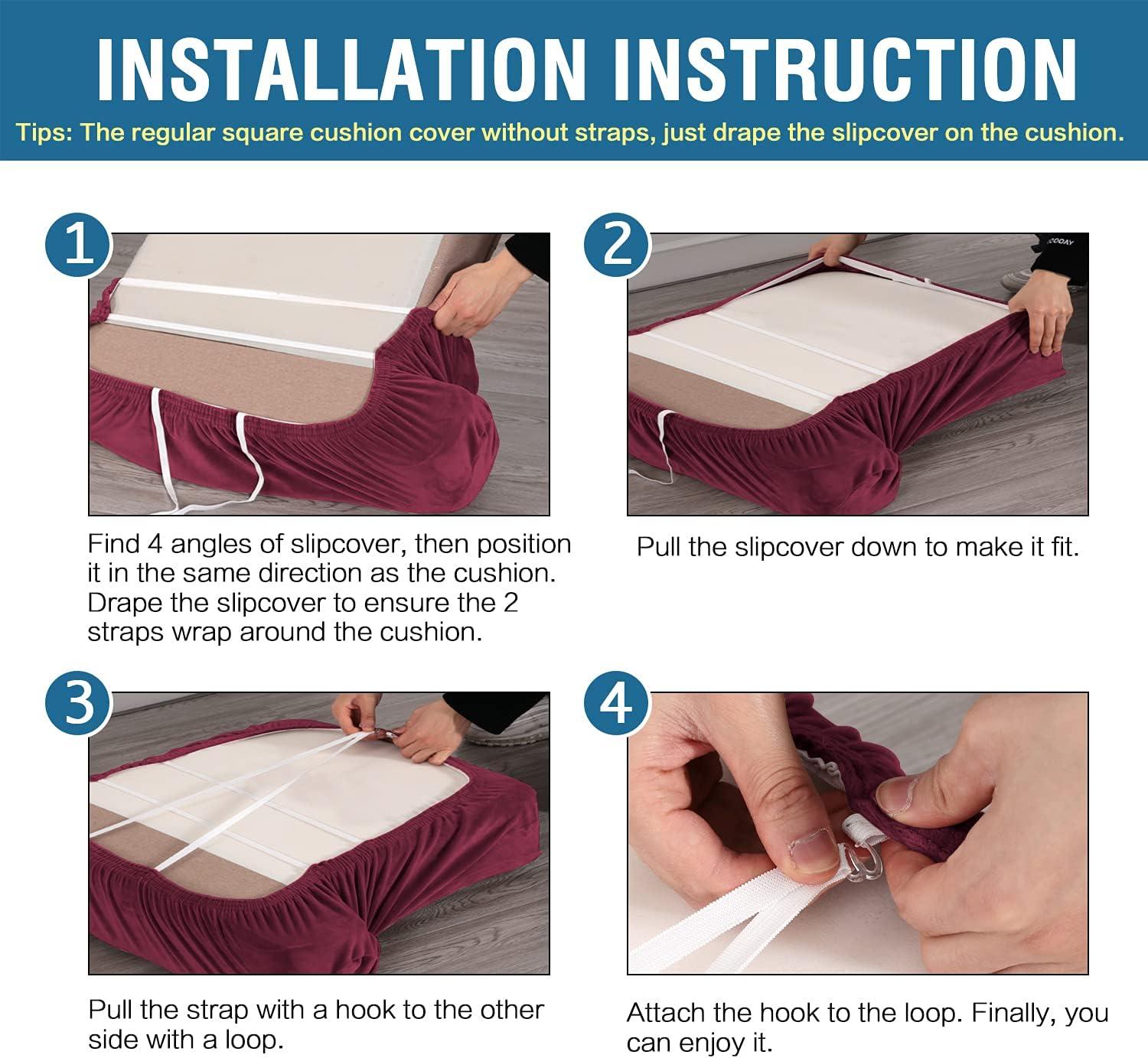 INSTALLATION INSTRUCTION

Tips: The regular square cushion cover without straps, just drape the slipcover on the cushion.

1

Find 4 angles of slipcover, then position it in the same direction as the cushion. Drape the slipcover to ensure the 2 straps wrap around the cushion.

2

Pull the slipcover down to make it fit.

3

Pull the strap with a hook to the other side with a loop.

4

Attach the hook to the loop. Finally, you can enjoy it.