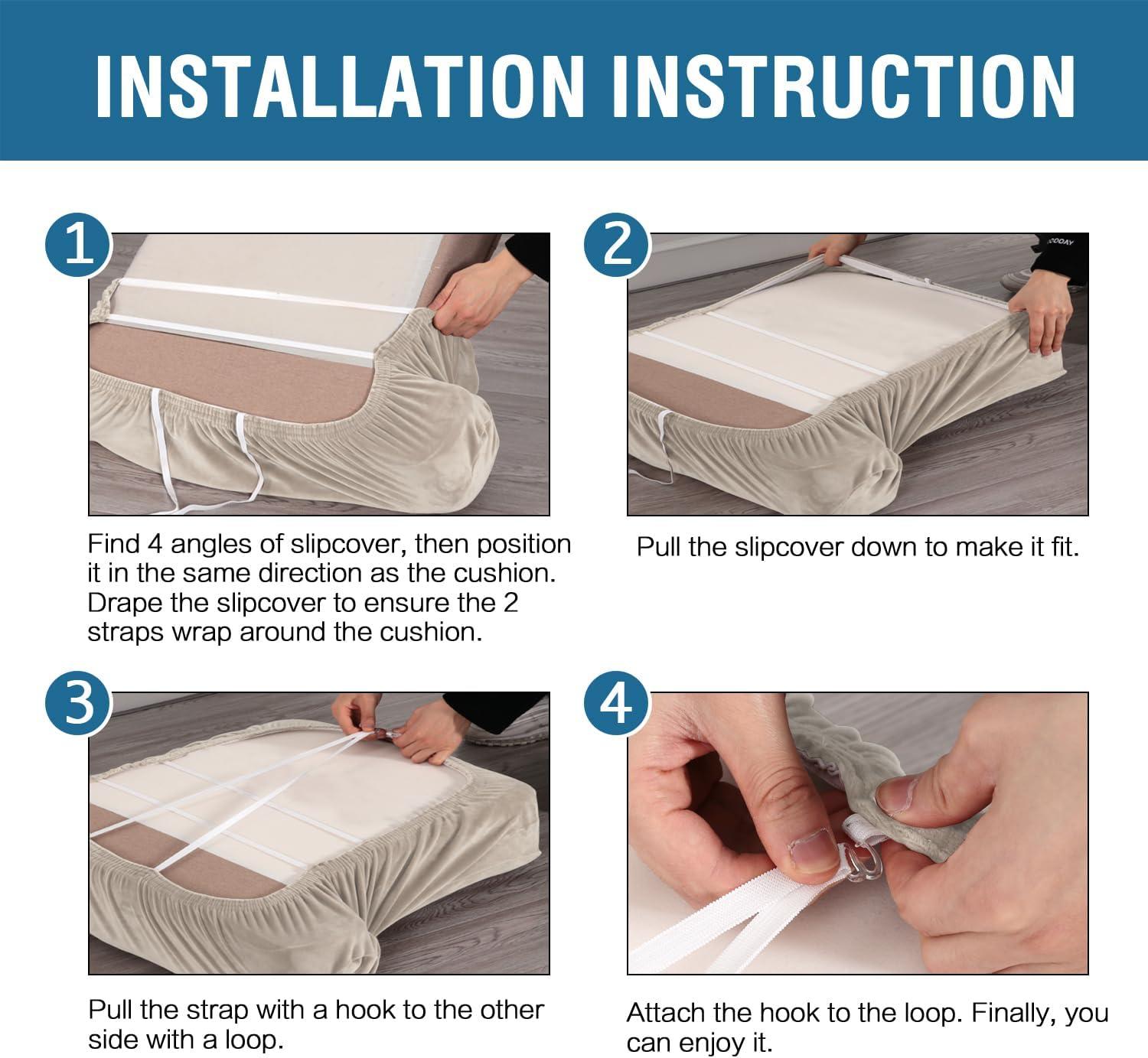 INSTALLATION INSTRUCTION

1

Find 4 angles of slipcover, then position it in the same direction as the cushion. Drape the slipcover to ensure the 2 straps wrap around the cushion.

2

Pull the slipcover down to make it fit.

3

Pull the strap with a hook to the other side with a loop.

4

Attach the hook to the loop. Finally, you can enjoy it.