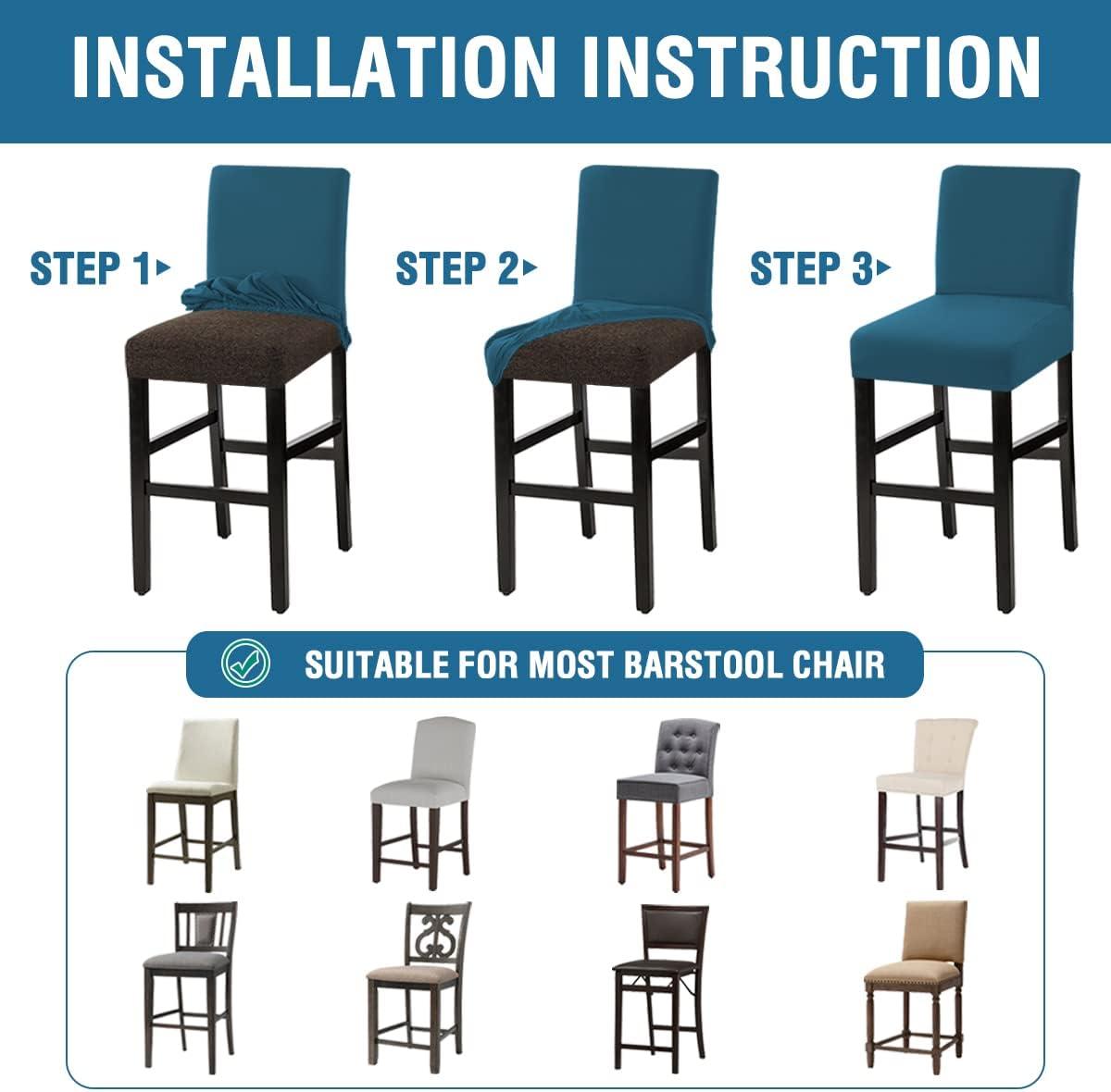 INSTALLATION INSTRUCTION

STEP 1

STEP 2

STEP 3

SUITABLE FOR MOST BARSTOOL CHAIR