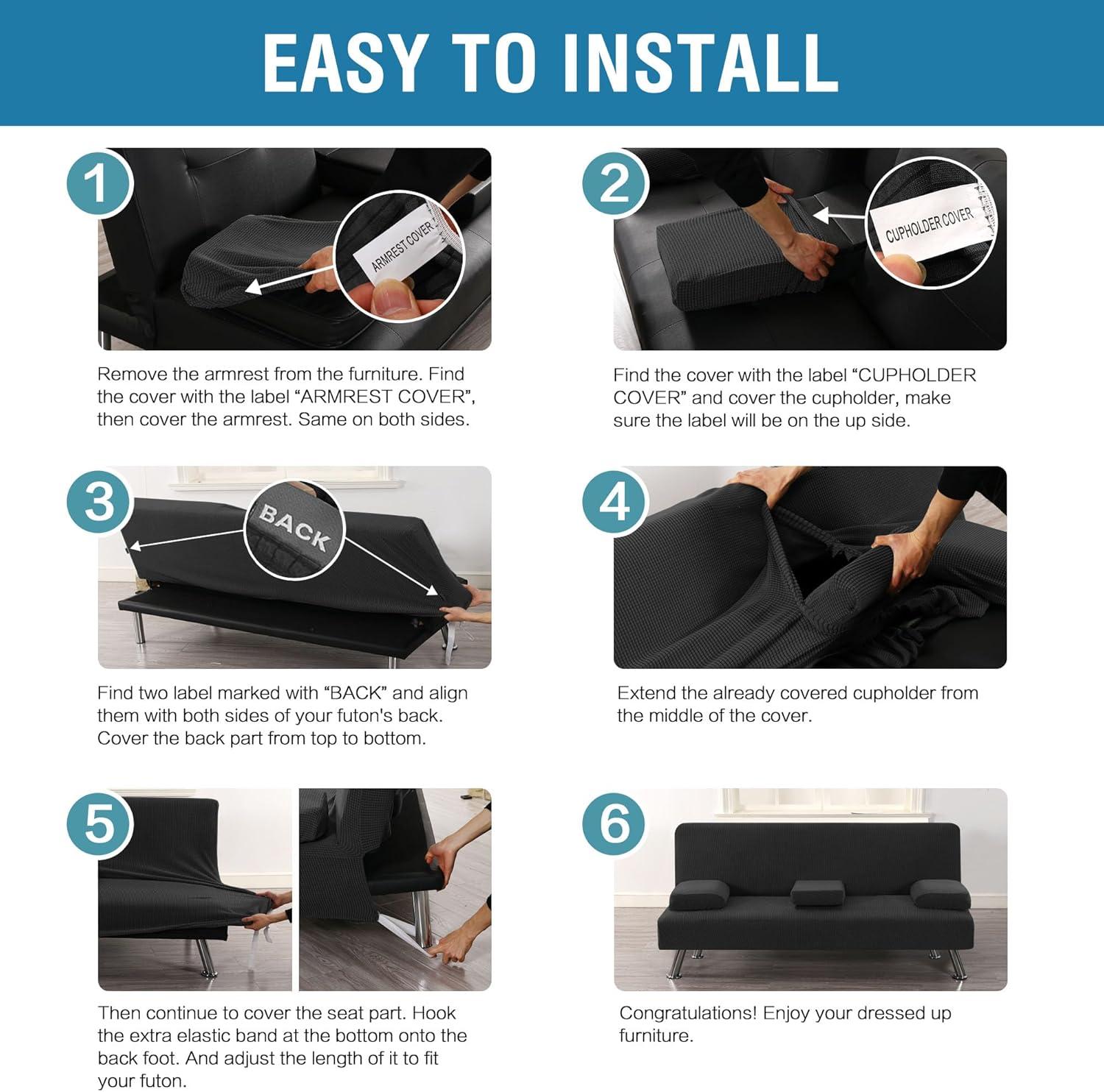 EASY TO INSTALL

1

ARMREST COVER

Remove the armrest from the furniture. Find the cover with the label “ARMREST COVER”, then cover the armrest. Same on both sides.

2

CUPHOLDER COVER

Find the cover with the label “CUPHOLDER COVER” and cover the cupholder, make sure the label will be on the up side.

3

BACK

Find two label marked with “BACK” and align them with both sides of your futon's back. Cover the back part from top to bottom.

4

Extend the already covered cupholder from the middle of the cover.

5

Then continue to cover the seat part. Hook the extra elastic band at the bottom onto the back foot. And adjust the length of it to fit your futon.

6

Congratulations! Enjoy your dressed up furniture.