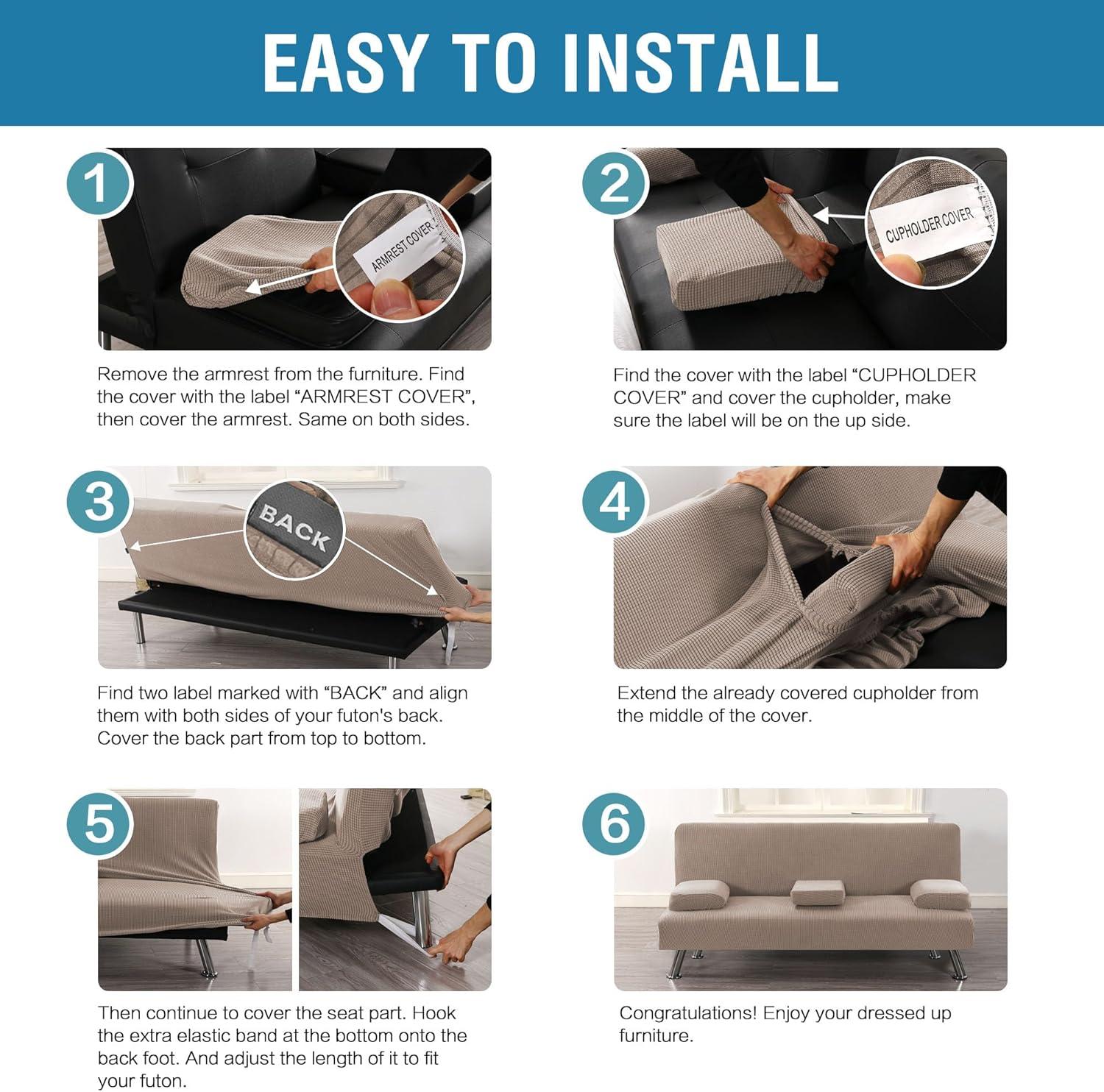 EASY TO INSTALL

1

ARMREST COVER

Remove the armrest from the furniture. Find the cover with the label “ARMREST COVER”, then cover the armrest. Same on both sides.

2

CUPHOLDER COVER

Find the cover with the label “CUPHOLDER COVER” and cover the cupholder, make sure the label will be on the up side.

3

BACK

Find two label marked with “BACK” and align them with both sides of your futon's back. Cover the back part from top to bottom.

4

Extend the already covered cupholder from the middle of the cover.

5

Then continue to cover the seat part. Hook the extra elastic band at the bottom onto the back foot. And adjust the length of it to fit your futon.

6

Congratulations! Enjoy your dressed up furniture.