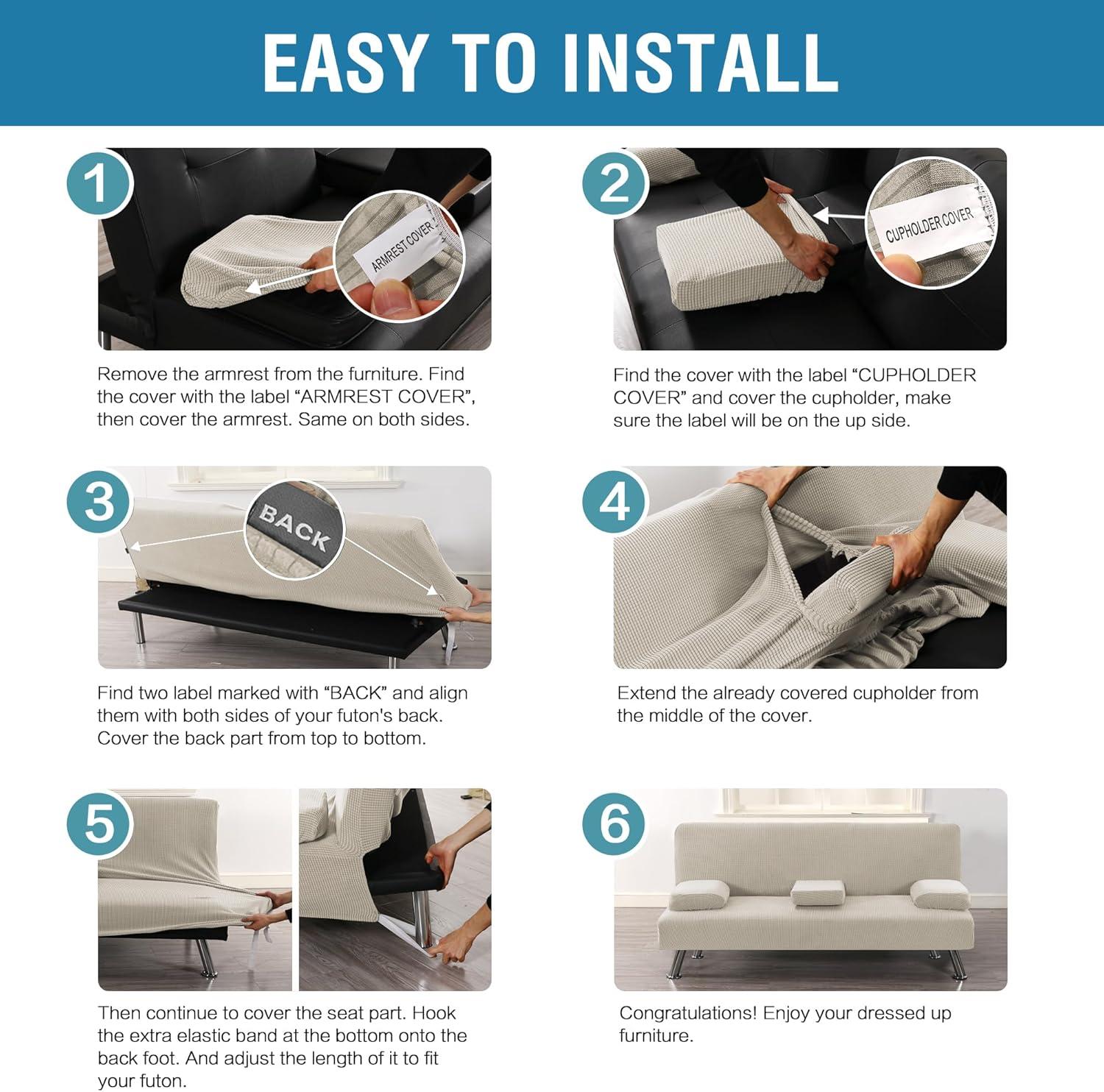 EASY TO INSTALL

1

ARMREST COVER

Remove the armrest from the furniture. Find the cover with the label “ARMREST COVER”, then cover the armrest. Same on both sides.

2

CUPHOLDER COVER

Find the cover with the label “CUPHOLDER COVER” and cover the cupholder, make sure the label will be on the up side.

3

BACK

Find two label marked with “BACK” and align them with both sides of your futon's back. Cover the back part from top to bottom.

4

Extend the already covered cupholder from the middle of the cover.

5

Then continue to cover the seat part. Hook the extra elastic band at the bottom onto the back foot. And adjust the length of it to fit your futon.

6

Congratulations! Enjoy your dressed up furniture.