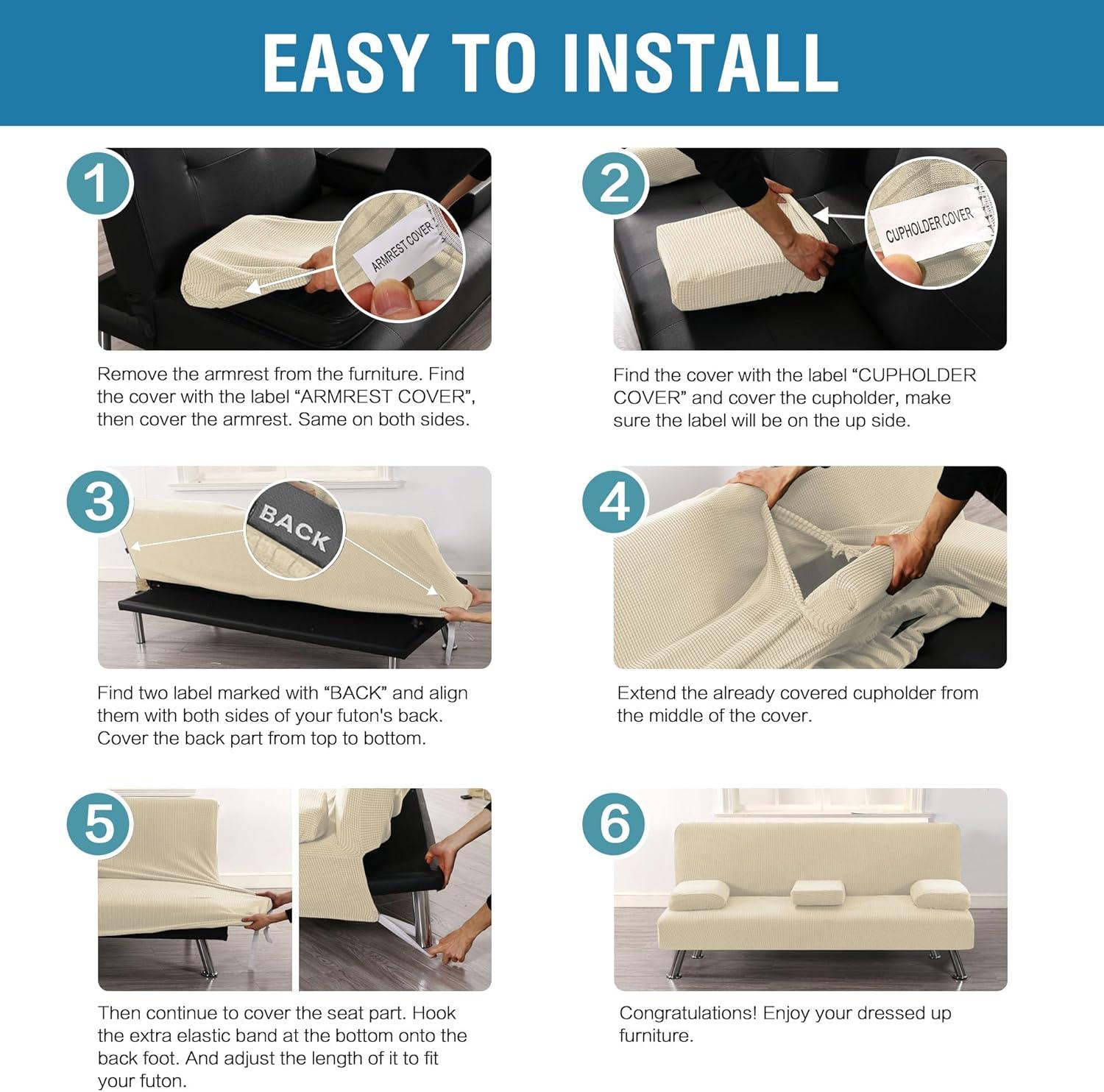 EASY TO INSTALL

1

ARMREST COVER

Remove the armrest from the furniture. Find the cover with the label “ARMREST COVER”, then cover the armrest. Same on both sides.

2

CUPHOLDER COVER

Find the cover with the label “CUPHOLDER COVER” and cover the cupholder, make sure the label will be on the up side.

3

BACK

Find two label marked with “BACK” and align them with both sides of your futon's back. Cover the back part from top to bottom.

4

Extend the already covered cupholder from the middle of the cover.

5

Then continue to cover the seat part. Hook the extra elastic band at the bottom onto the back foot. And adjust the length of it to fit your futon.

6

Congratulations! Enjoy your dressed up furniture.