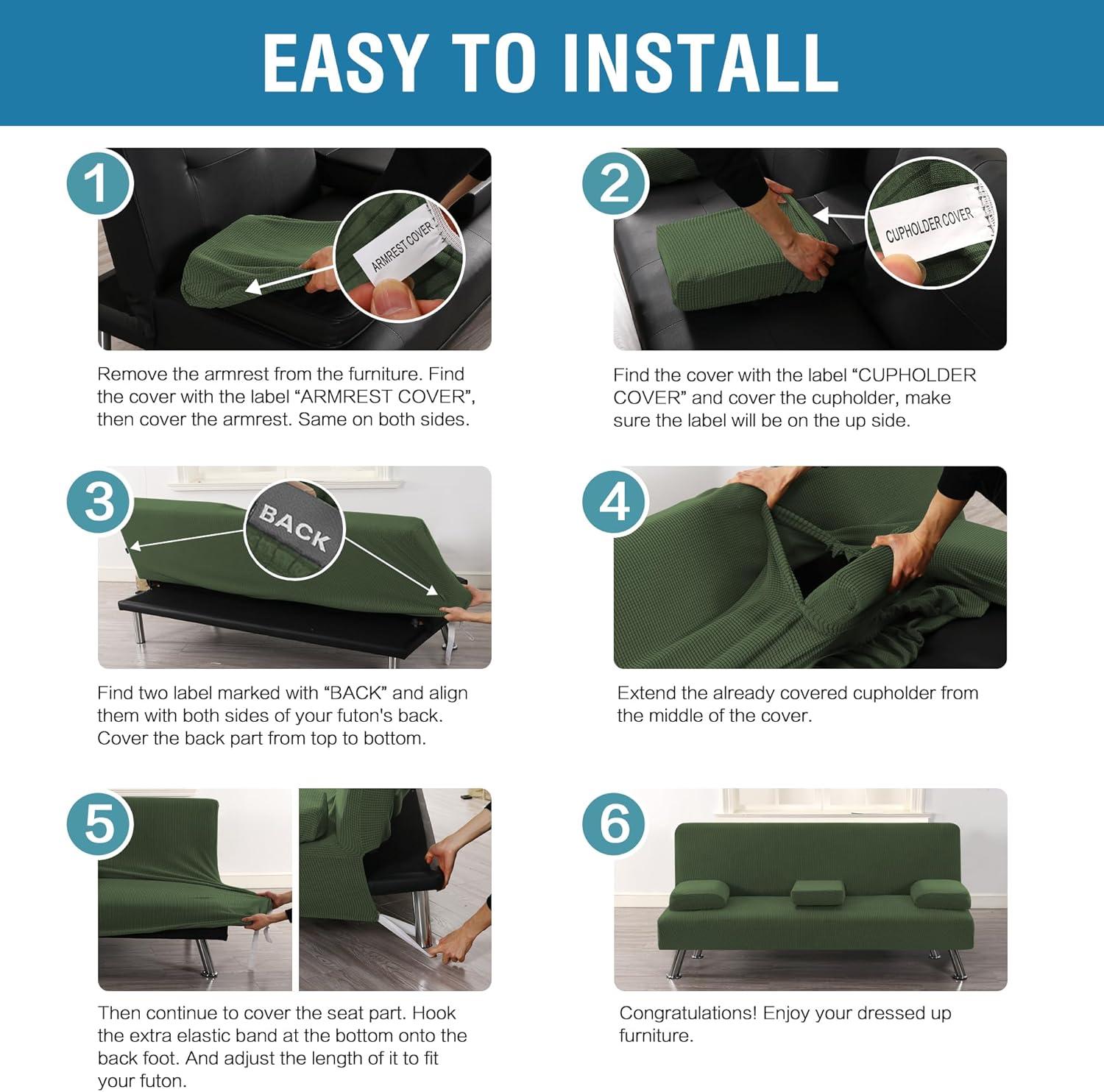 EASY TO INSTALL

1

ARMREST COVER

Remove the armrest from the furniture. Find the cover with the label “ARMREST COVER”, then cover the armrest. Same on both sides.

2

CUPHOLDER COVER

Find the cover with the label “CUPHOLDER COVER” and cover the cupholder, make sure the label will be on the up side.

3

BACK

Find two label marked with “BACK” and align them with both sides of your futon's back. Cover the back part from top to bottom.

4

Extend the already covered cupholder from the middle of the cover.

5

Then continue to cover the seat part. Hook the extra elastic band at the bottom onto the back foot. And adjust the length of it to fit your futon.

6

Congratulations! Enjoy your dressed up furniture.