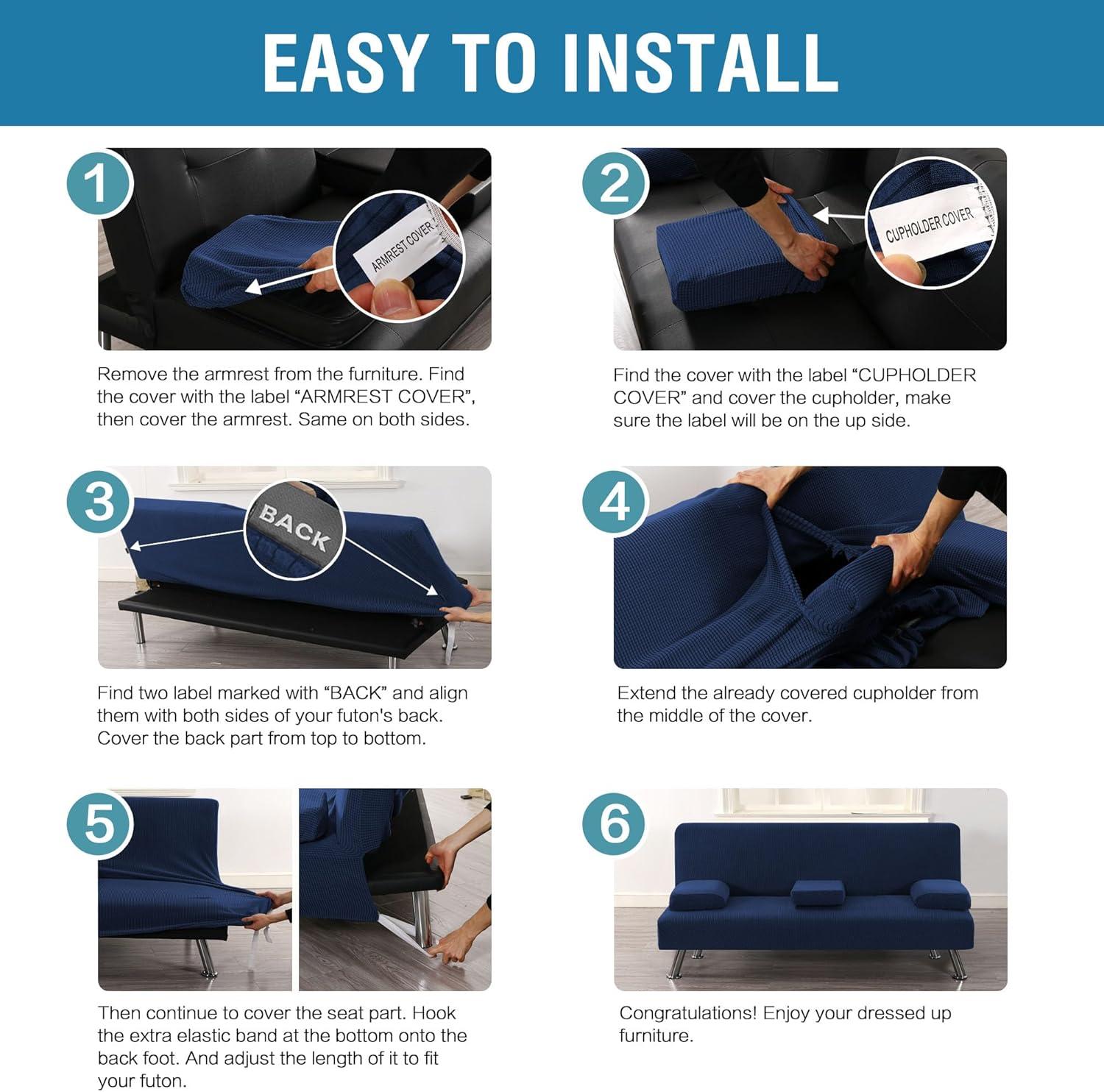 EASY TO INSTALL

1

ARMREST COVER

Remove the armrest from the furniture. Find the cover with the label “ARMREST COVER”, then cover the armrest. Same on both sides.

2

CUPHOLDER COVER

Find the cover with the label “CUPHOLDER COVER” and cover the cupholder, make sure the label will be on the up side.

3

BACK

Find two label marked with “BACK” and align them with both sides of your futon's back. Cover the back part from top to bottom.

4

Extend the already covered cupholder from the middle of the cover.

5

Then continue to cover the seat part. Hook the extra elastic band at the bottom onto the back foot. And adjust the length of it to fit your futon.

6

Congratulations! Enjoy your dressed up furniture.