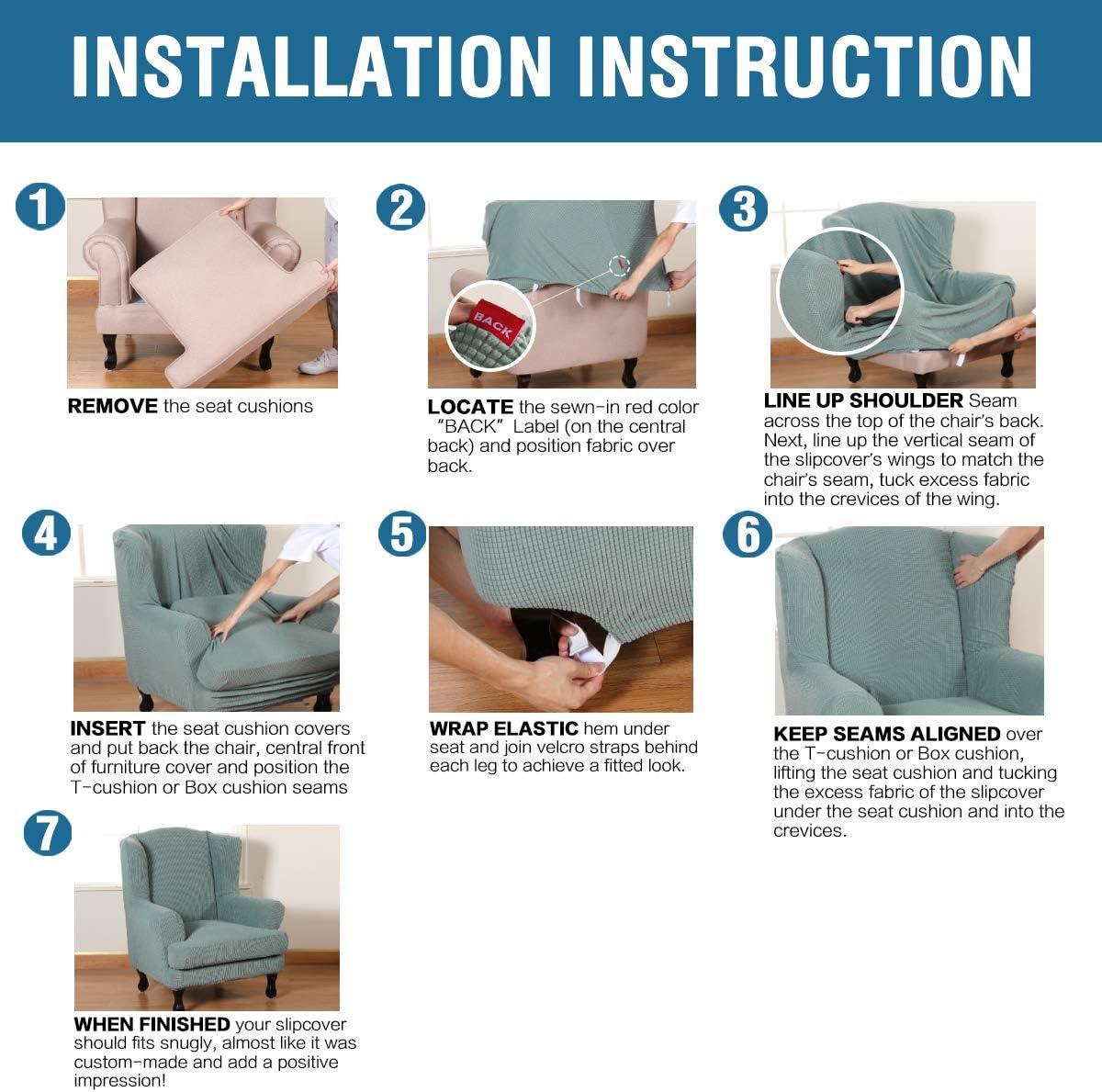 INSTALLATION INSTRUCTION

1

REMOVE the seat cushions

2

BACK

LOCATE the sewn-in red color "BACK" Label (on the central back) and position fabric over back.

3

LINE UP SHOULDER Seam across the top of the chair's back. Next, line up the vertical seam of the slipcover's wings to match the chair's seam, tuck excess fabric into the crevices of the wing.

4

INSERT the seat cushion covers and put back the chair, central front of furniture cover and position the T-cushion or Box cushion seams

5

WRAP ELASTIC hem under seat and join velcro straps behind each leg to achieve a fitted look.

6

KEEP SEAMS ALIGNED over the T-cushion or Box cushion, lifting the seat cushion and tucking the excess fabric of the slipcover under the seat cushion and into the crevices.

7

WHEN FINISHED your slipcover should fits snugly, almost like it was custom-made and add a positive impression!