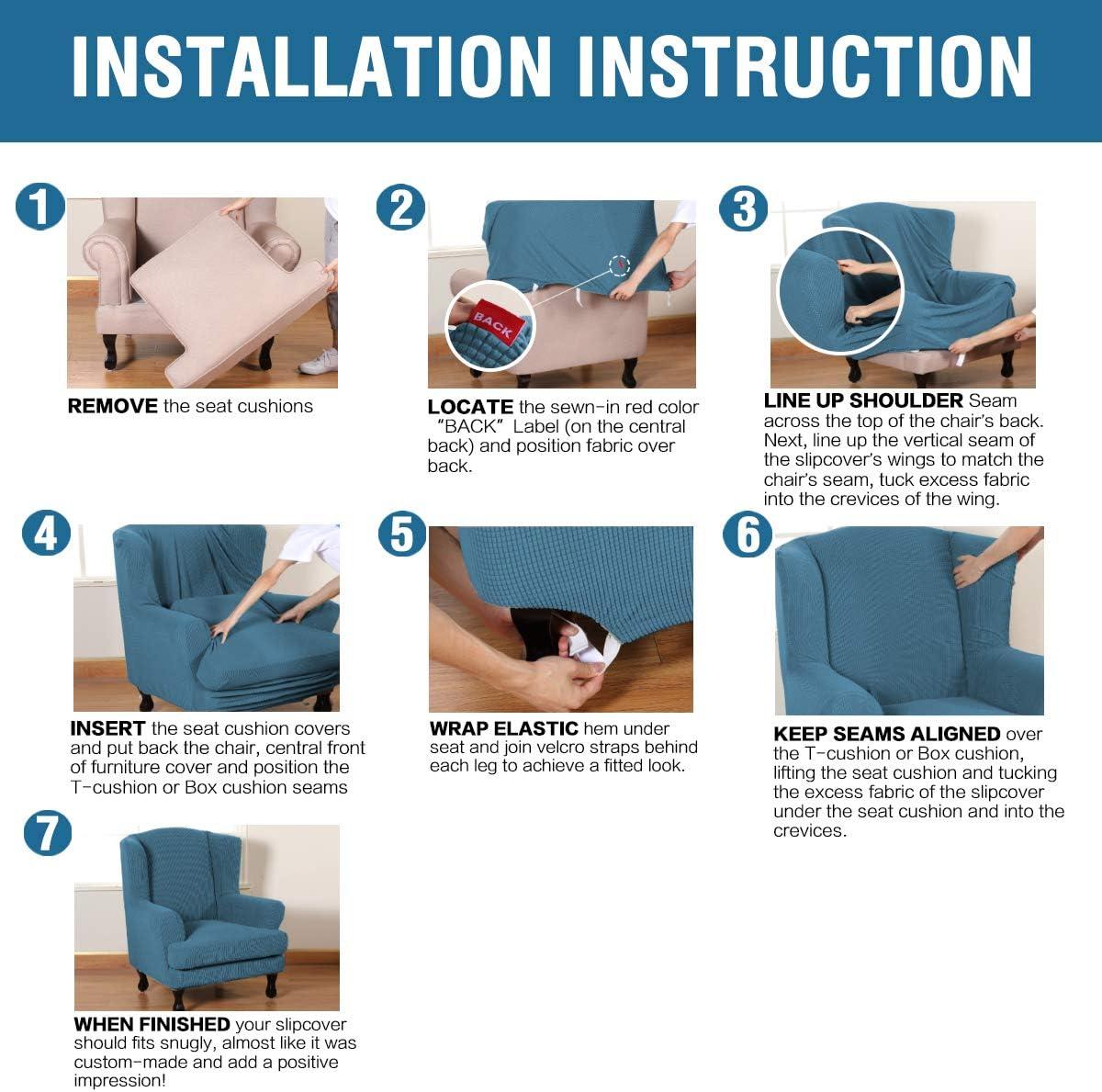 INSTALLATION INSTRUCTION

1

REMOVE the seat cushions

2

BACK

LOCATE the sewn-in red color "BACK" Label (on the central back) and position fabric over back.

3

LINE UP SHOULDER Seam across the top of the chair's back. Next, line up the vertical seam of the slipcover's wings to match the chair's seam, tuck excess fabric into the crevices of the wing.

4

INSERT the seat cushion covers and put back the chair, central front of furniture cover and position the T-cushion or Box cushion seams

5

WRAP ELASTIC hem under seat and join velcro straps behind each leg to achieve a fitted look.

6

KEEP SEAMS ALIGNED over the T-cushion or Box cushion, lifting the seat cushion and tucking the excess fabric of the slipcover under the seat cushion and into the crevices.

7

WHEN FINISHED your slipcover should fits snugly, almost like it was custom-made and add a positive impression!