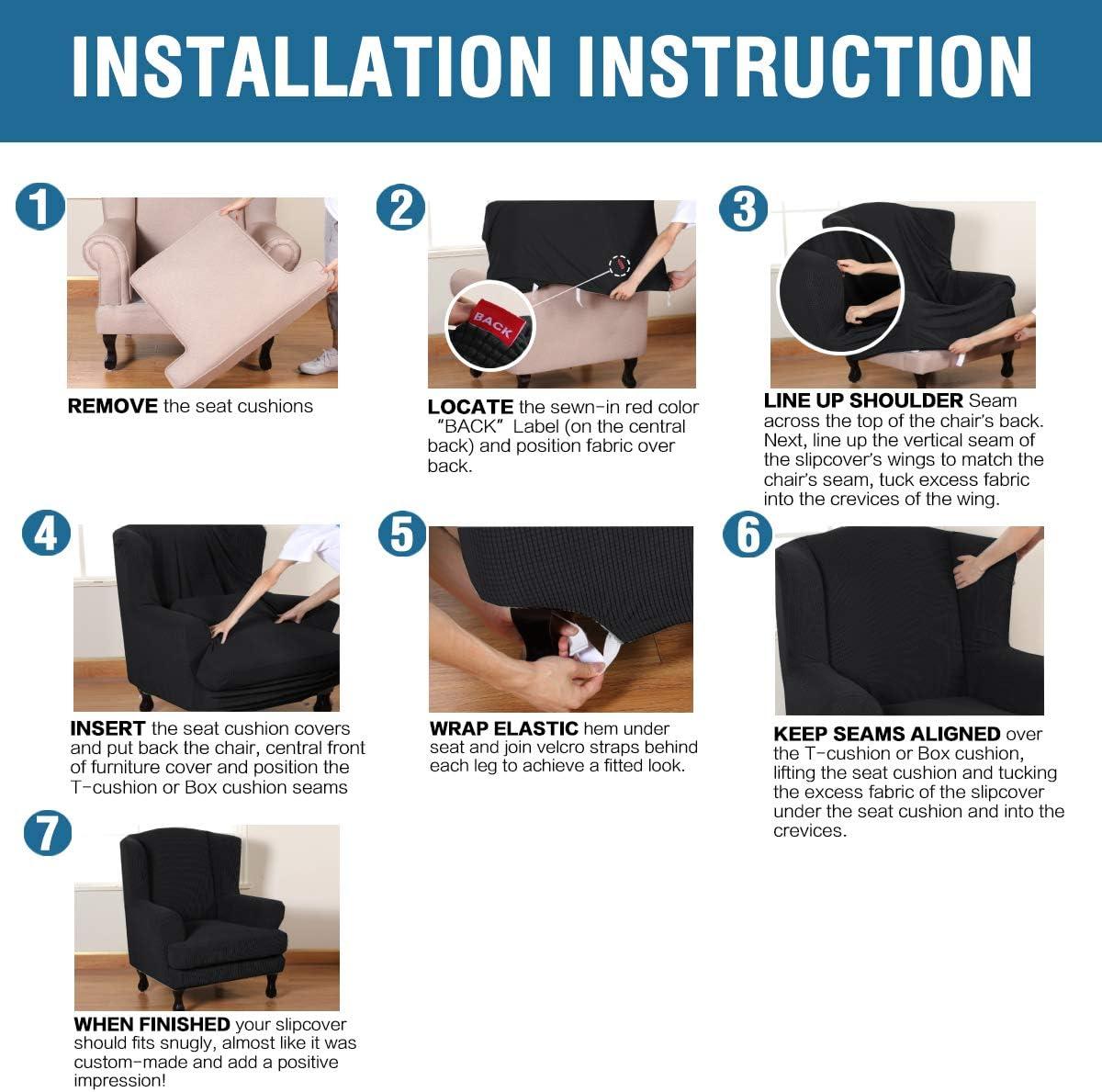 INSTALLATION INSTRUCTION

1

REMOVE the seat cushions

2

BACK

LOCATE the sewn-in red color "BACK" Label (on the central back) and position fabric over back.

3

LINE UP SHOULDER Seam across the top of the chair's back. Next, line up the vertical seam of the slipcover's wings to match the chair's seam, tuck excess fabric into the crevices of the wing.

4

INSERT the seat cushion covers and put back the chair, central front of furniture cover and position the T-cushion or Box cushion seams

5

WRAP ELASTIC hem under seat and join velcro straps behind each leg to achieve a fitted look.

6

KEEP SEAMS ALIGNED over the T-cushion or Box cushion, lifting the seat cushion and tucking the excess fabric of the slipcover under the seat cushion and into the crevices.

7

WHEN FINISHED your slipcover should fits snugly, almost like it was custom-made and add a positive impression!