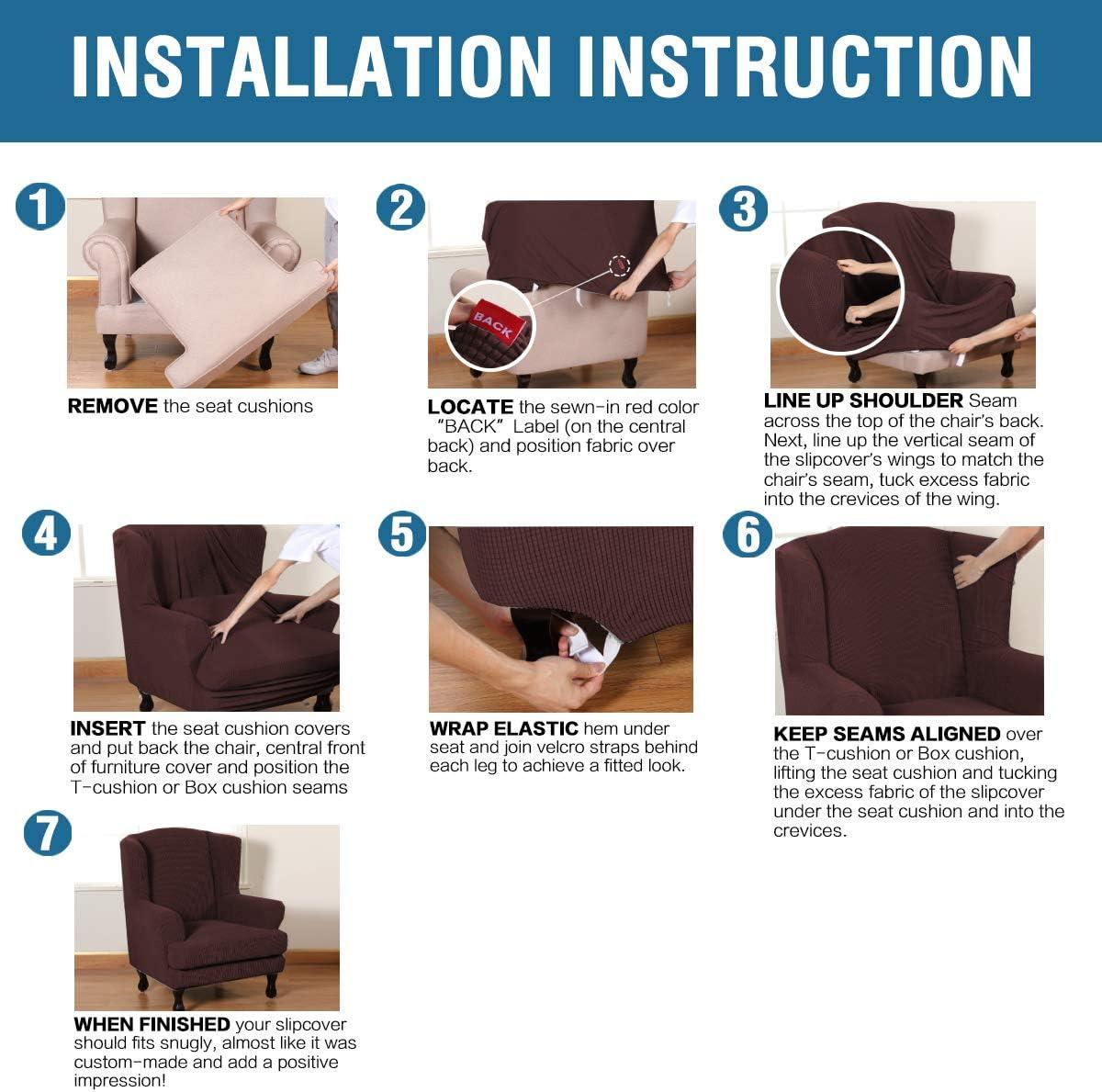 INSTALLATION INSTRUCTION

1

REMOVE the seat cushions

2

BACK

LOCATE the sewn-in red color "BACK" Label (on the central back) and position fabric over back.

3

LINE UP SHOULDER Seam across the top of the chair's back. Next, line up the vertical seam of the slipcover's wings to match the chair's seam, tuck excess fabric into the crevices of the wing.

4

INSERT the seat cushion covers and put back the chair, central front of furniture cover and position the T-cushion or Box cushion seams

5

WRAP ELASTIC hem under seat and join velcro straps behind each leg to achieve a fitted look.

6

KEEP SEAMS ALIGNED over the T-cushion or Box cushion, lifting the seat cushion and tucking the excess fabric of the slipcover under the seat cushion and into the crevices.

7

WHEN FINISHED your slipcover should fits snugly, almost like it was custom-made and add a positive impression!