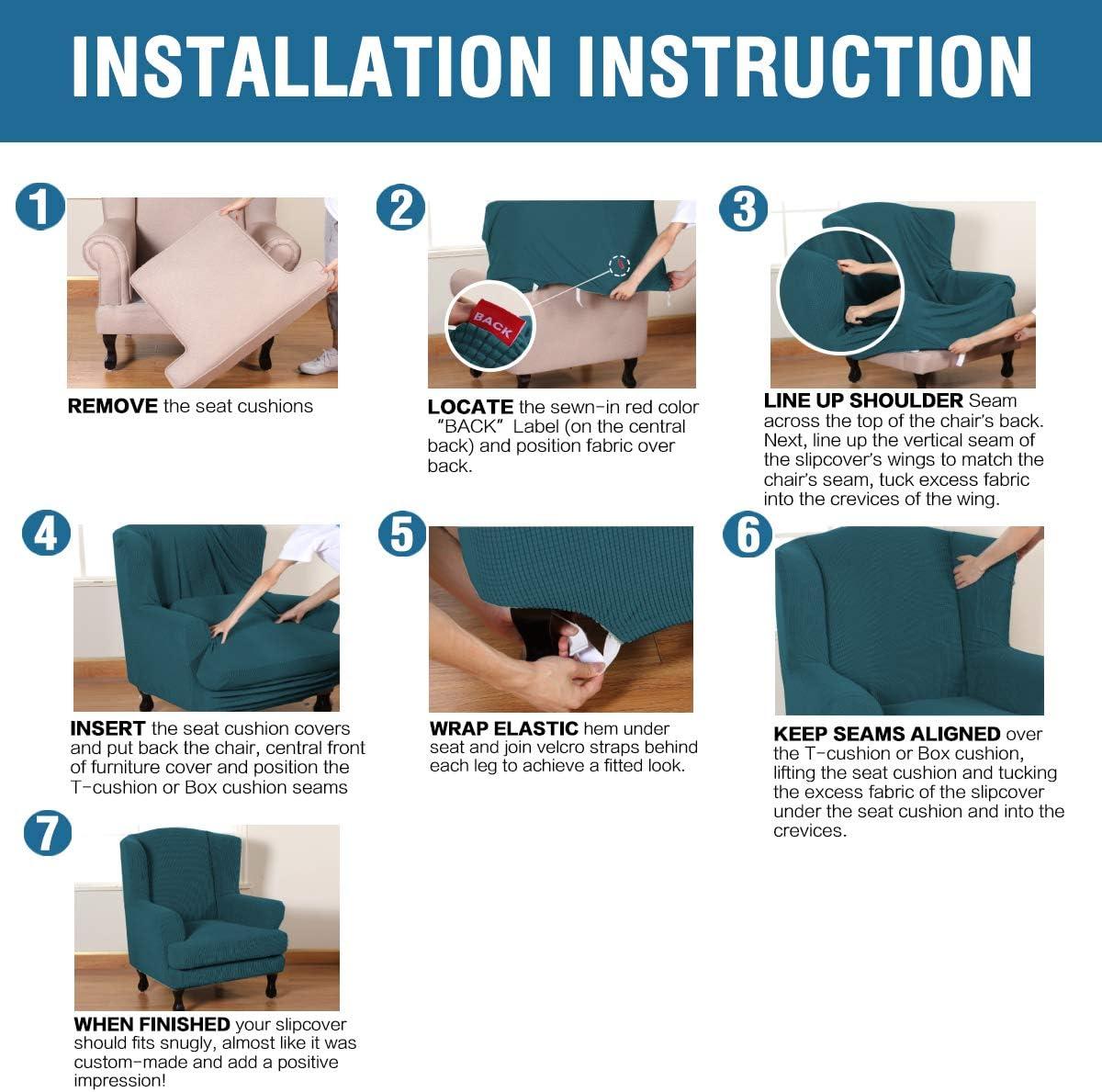 INSTALLATION INSTRUCTION

1

REMOVE the seat cushions

2

BACK

LOCATE the sewn-in red color "BACK" Label (on the central back) and position fabric over back.

3

LINE UP SHOULDER Seam across the top of the chair's back. Next, line up the vertical seam of the slipcover's wings to match the chair's seam, tuck excess fabric into the crevices of the wing.

4

INSERT the seat cushion covers and put back the chair, central front of furniture cover and position the T-cushion or Box cushion seams

5

WRAP ELASTIC hem under seat and join velcro straps behind each leg to achieve a fitted look.

6

KEEP SEAMS ALIGNED over the T-cushion or Box cushion, lifting the seat cushion and tucking the excess fabric of the slipcover under the seat cushion and into the crevices.

7

WHEN FINISHED your slipcover should fits snugly, almost like it was custom-made and add a positive impression!