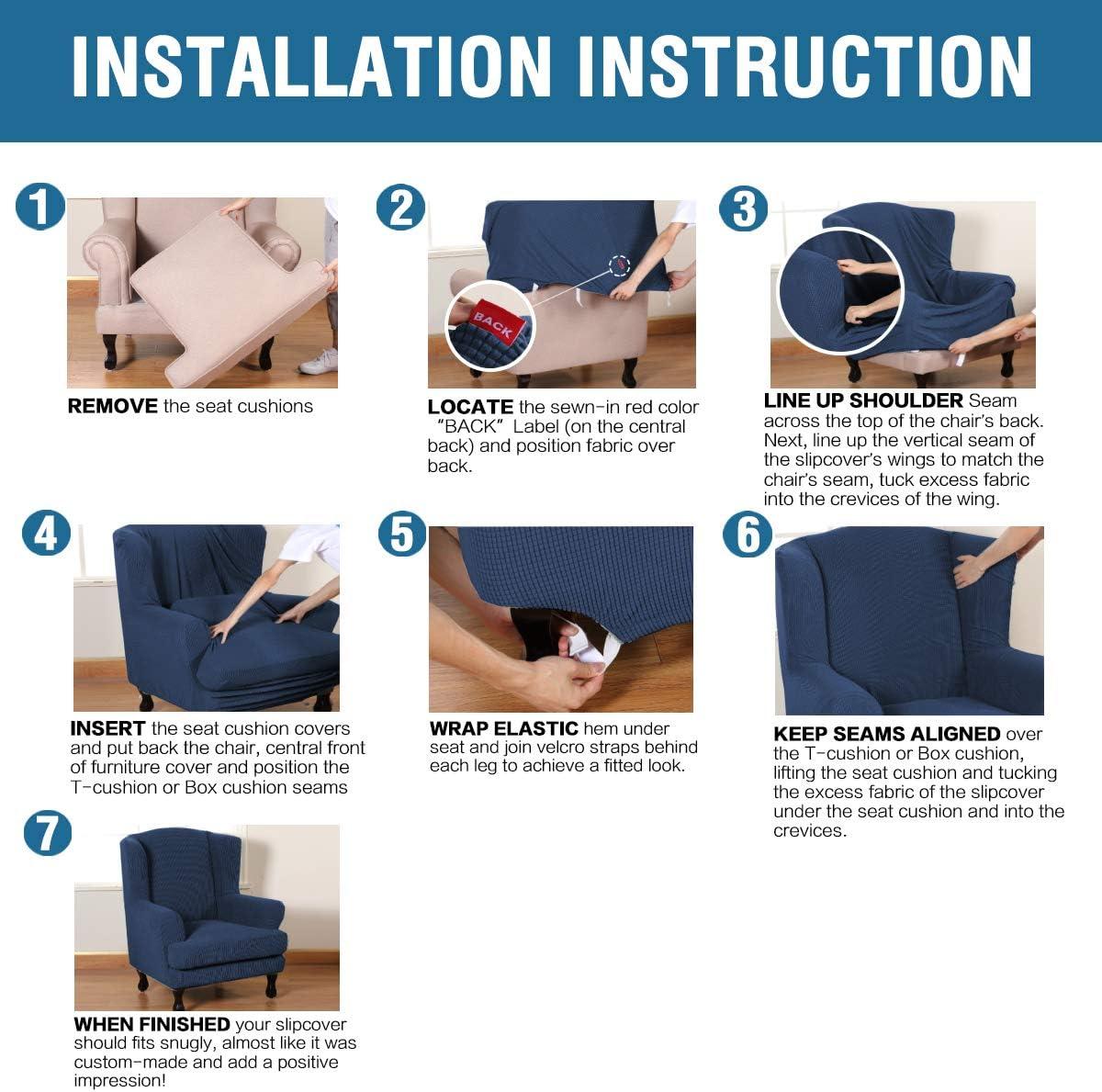 INSTALLATION INSTRUCTION

1

REMOVE the seat cushions

2

BACK

LOCATE the sewn-in red color "BACK" Label (on the central back) and position fabric over back.

3

LINE UP SHOULDER Seam across the top of the chair's back. Next, line up the vertical seam of the slipcover's wings to match the chair's seam, tuck excess fabric into the crevices of the wing.

4

INSERT the seat cushion covers and put back the chair, central front of furniture cover and position the T-cushion or Box cushion seams

5

WRAP ELASTIC hem under seat and join velcro straps behind each leg to achieve a fitted look.

6

KEEP SEAMS ALIGNED over the T-cushion or Box cushion, lifting the seat cushion and tucking the excess fabric of the slipcover under the seat cushion and into the crevices.

7

WHEN FINISHED your slipcover should fits snugly, almost like it was custom-made and add a positive impression!