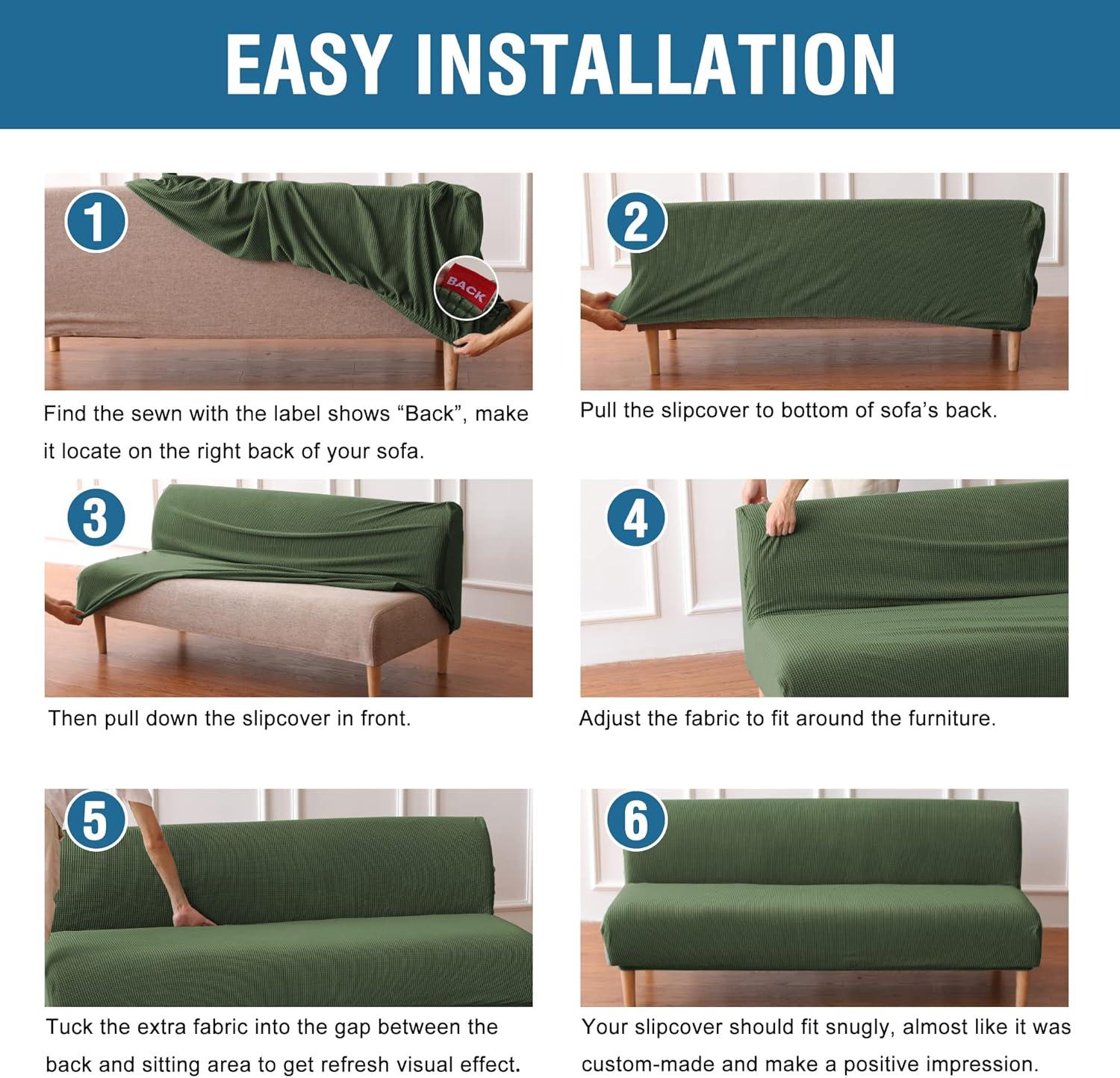 EASY INSTALLATION

1

BACK

Find the sewn with the label shows “Back”, make it locate on the right back of your sofa.

2

Pull the slipcover to bottom of sofa’s back.

3

Then pull down the slipcover in front.

4

Adjust the fabric to fit around the furniture.

5

Tuck the extra fabric into the gap between the back and sitting area to get refresh visual effect.

6

Your slipcover should fit snugly, almost like it was custom-made and make a positive impression.