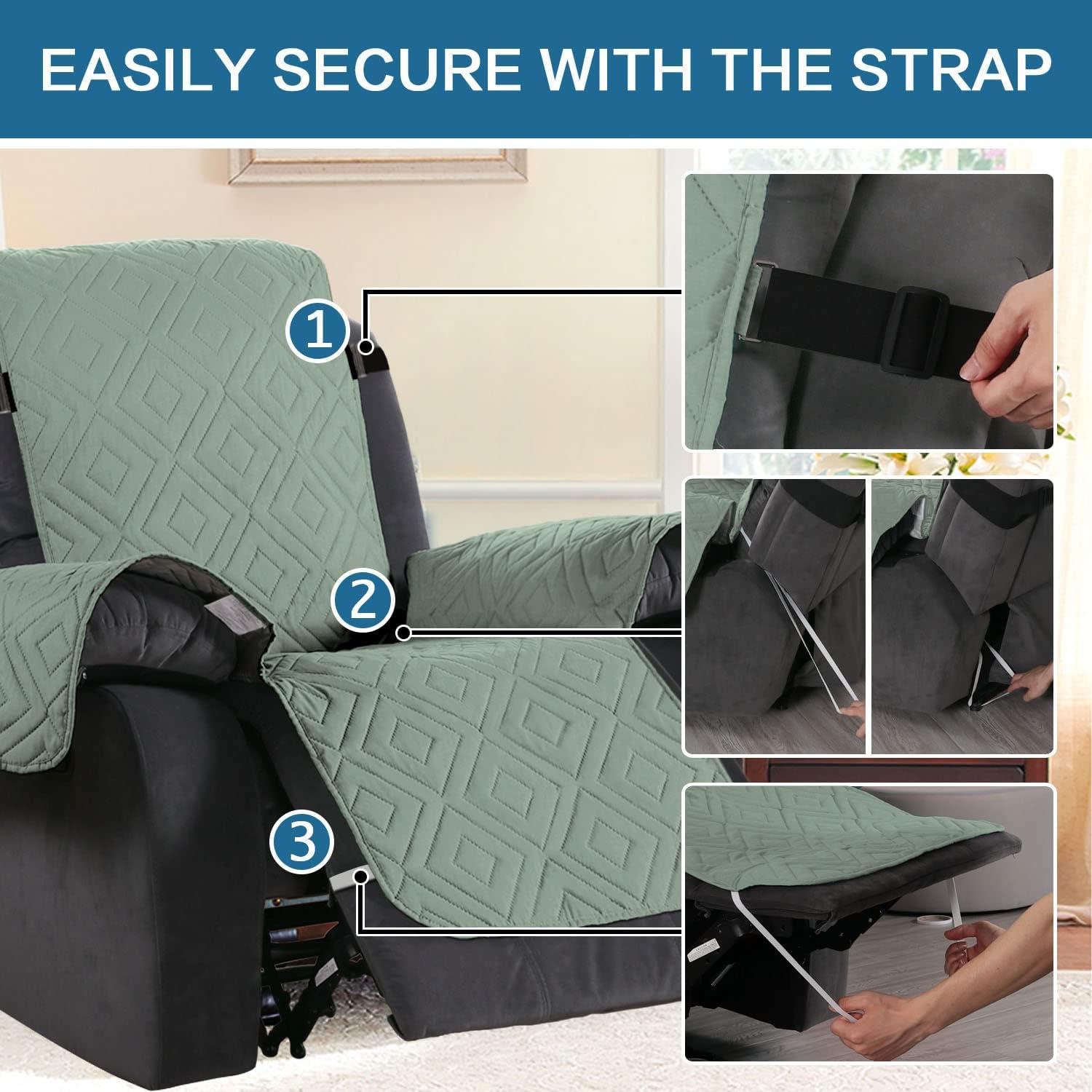 EASILY SECURE WITH THE STRAP

1

2

3