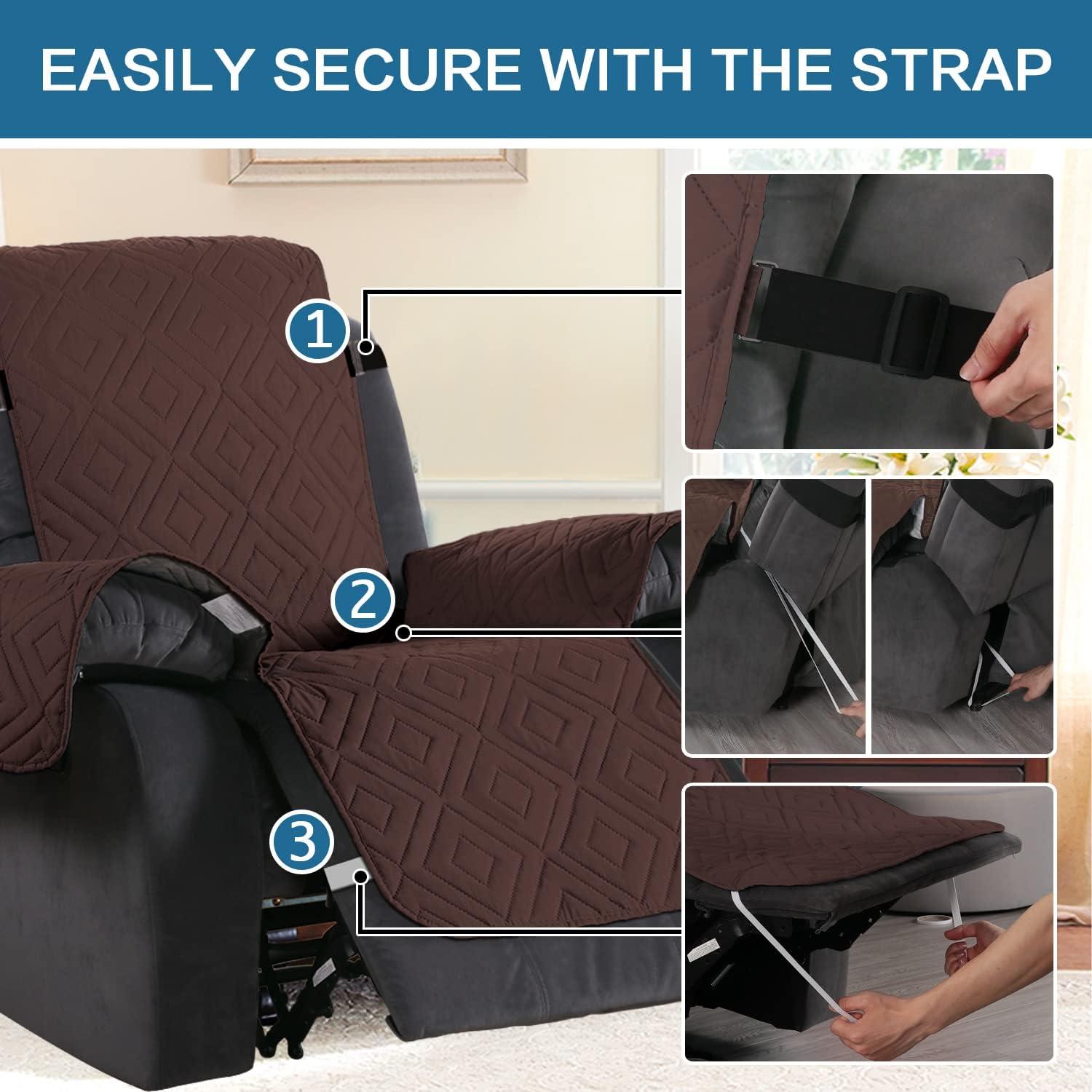 EASILY SECURE WITH THE STRAP

1

2

3