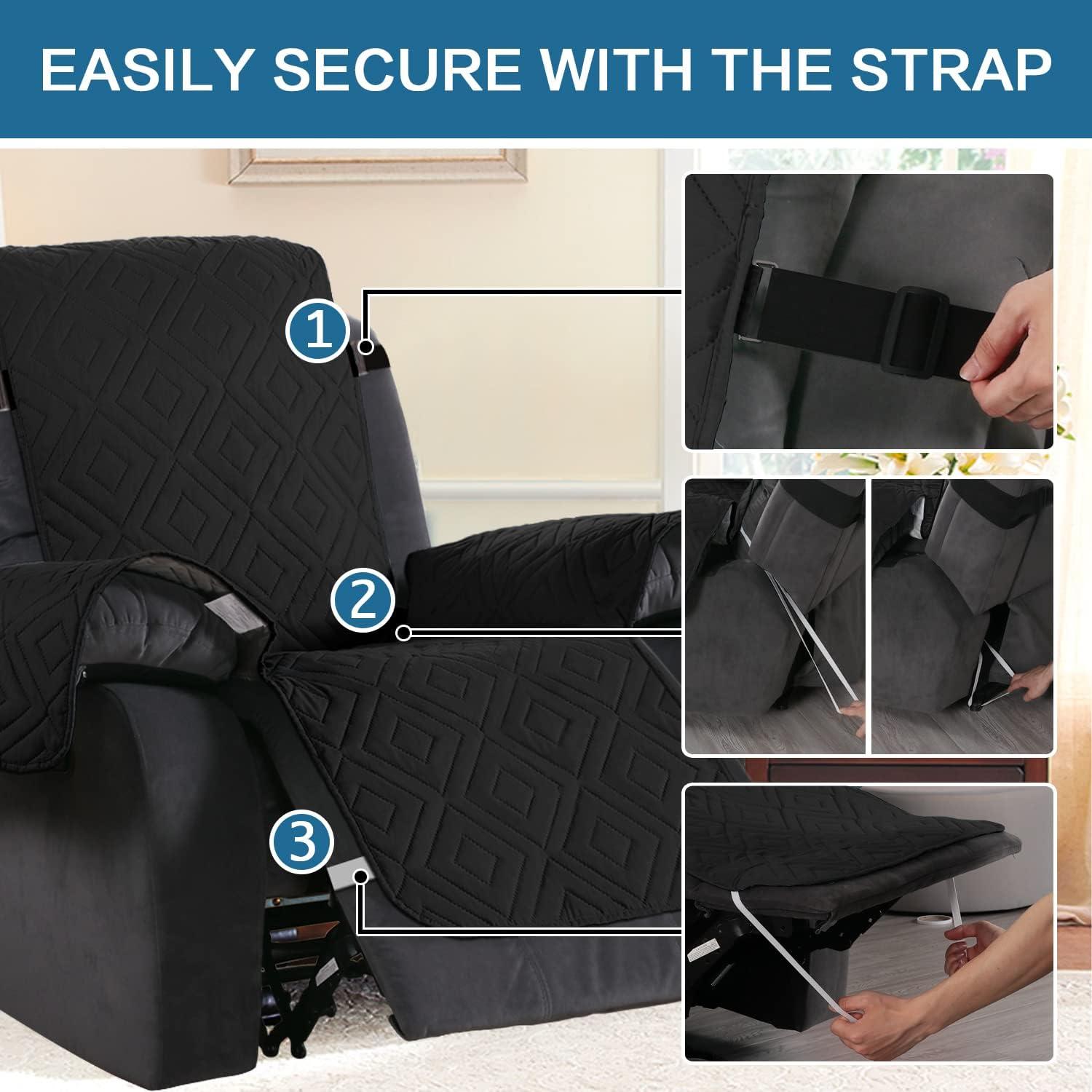 EASILY SECURE WITH THE STRAP

1

2

3