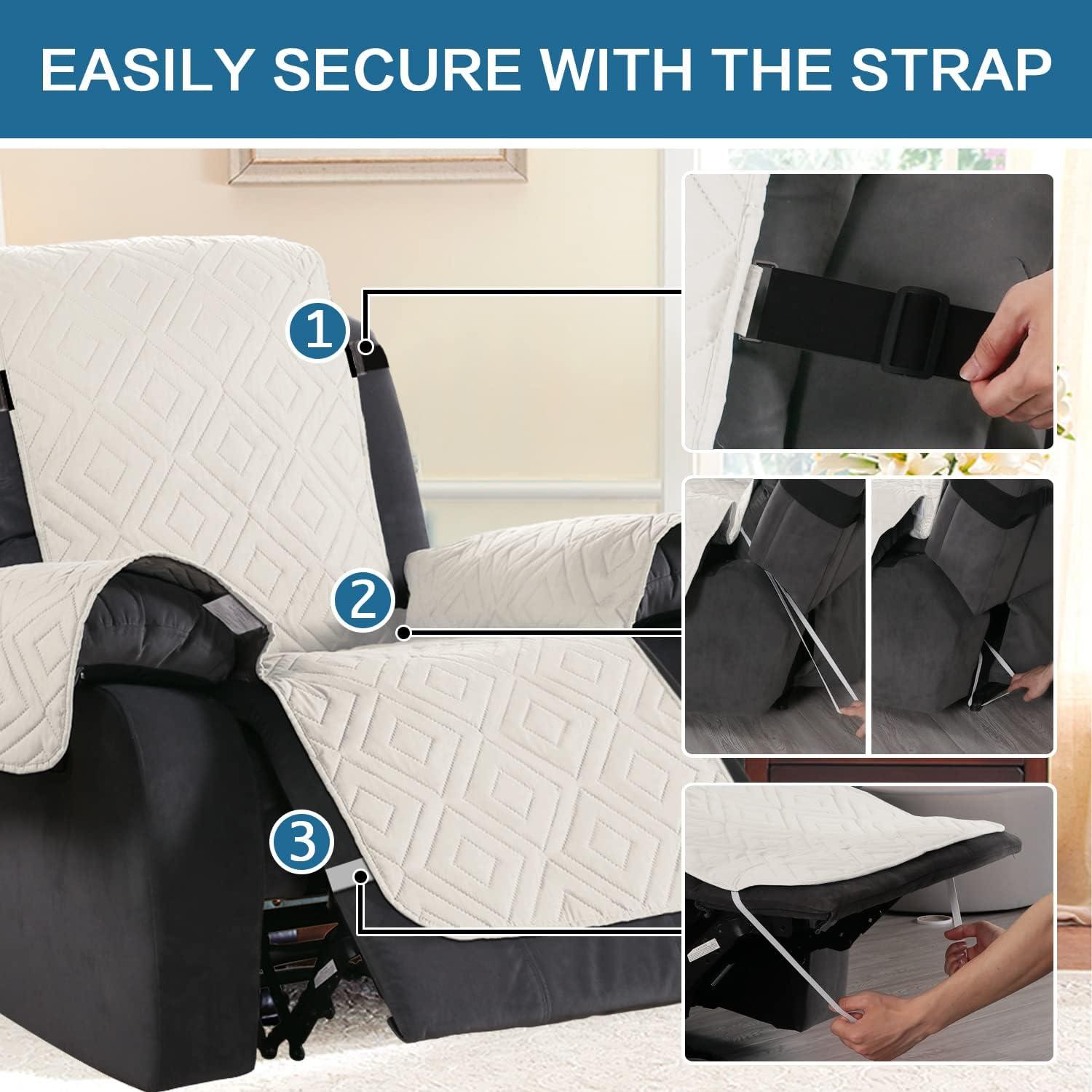 EASILY SECURE WITH THE STRAP

1

2

3